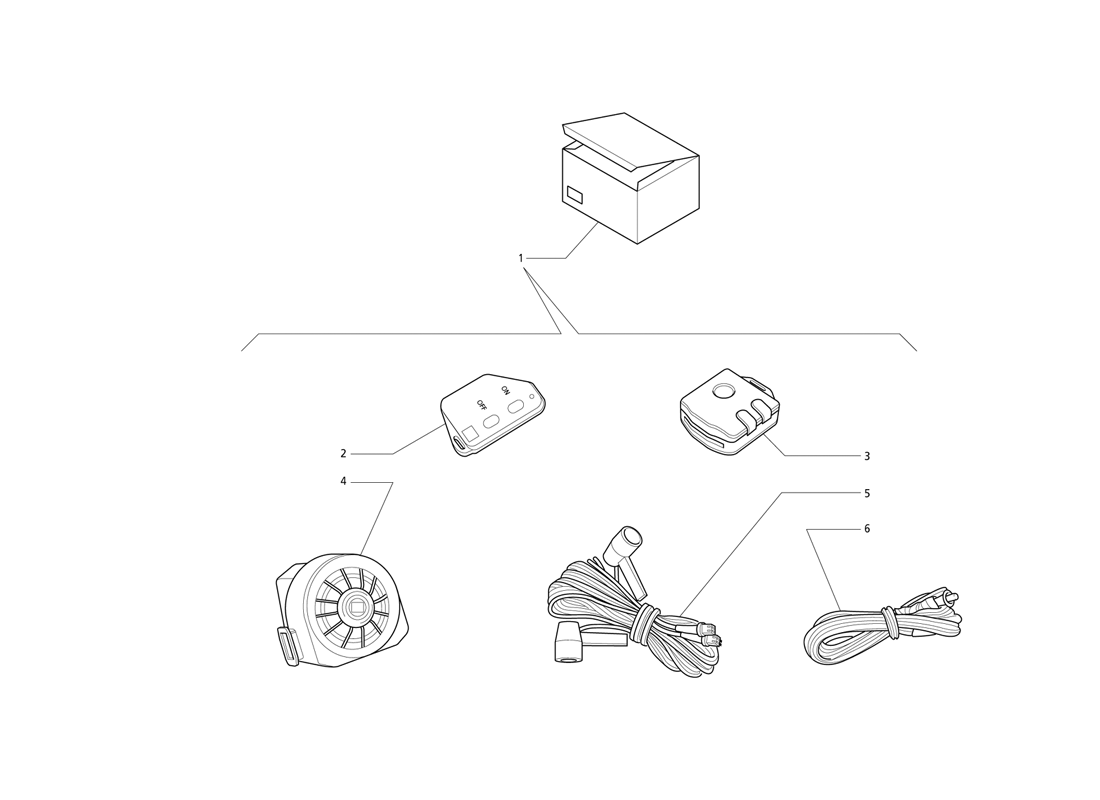 1

ON
OFF

2

3

4

5

6