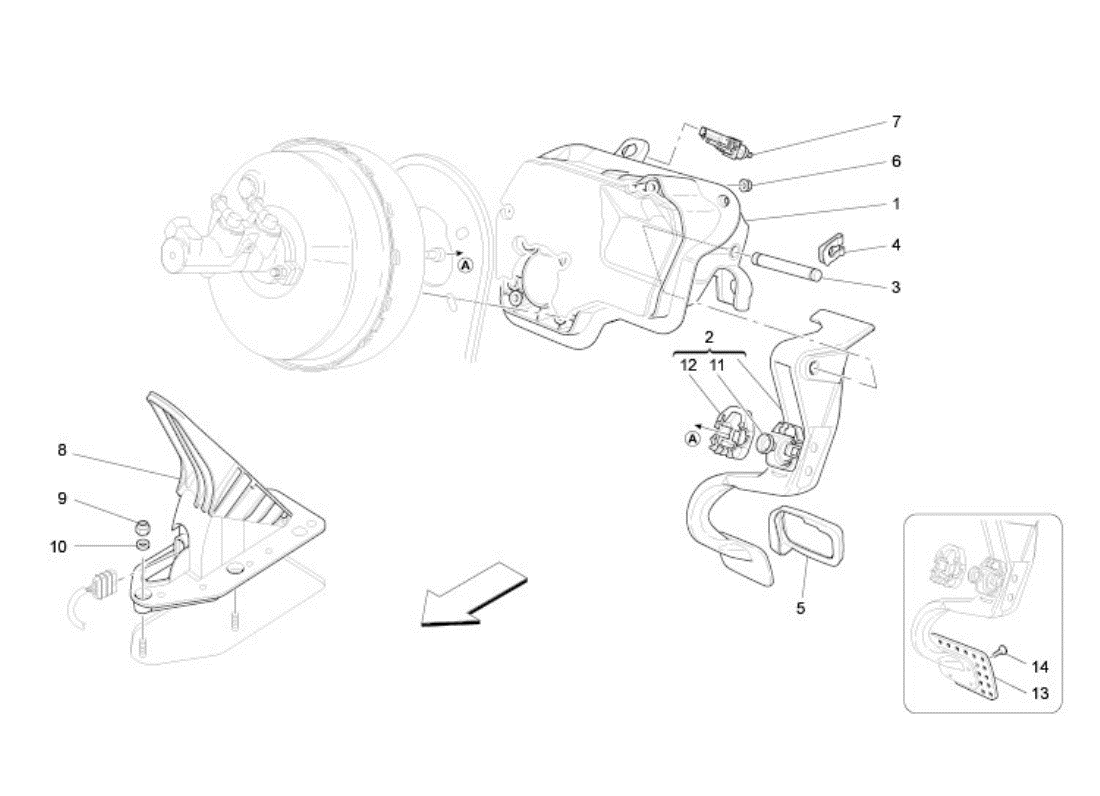 7
6
1
4
3
A
2
12
11
A
8
9
10
5
14
13