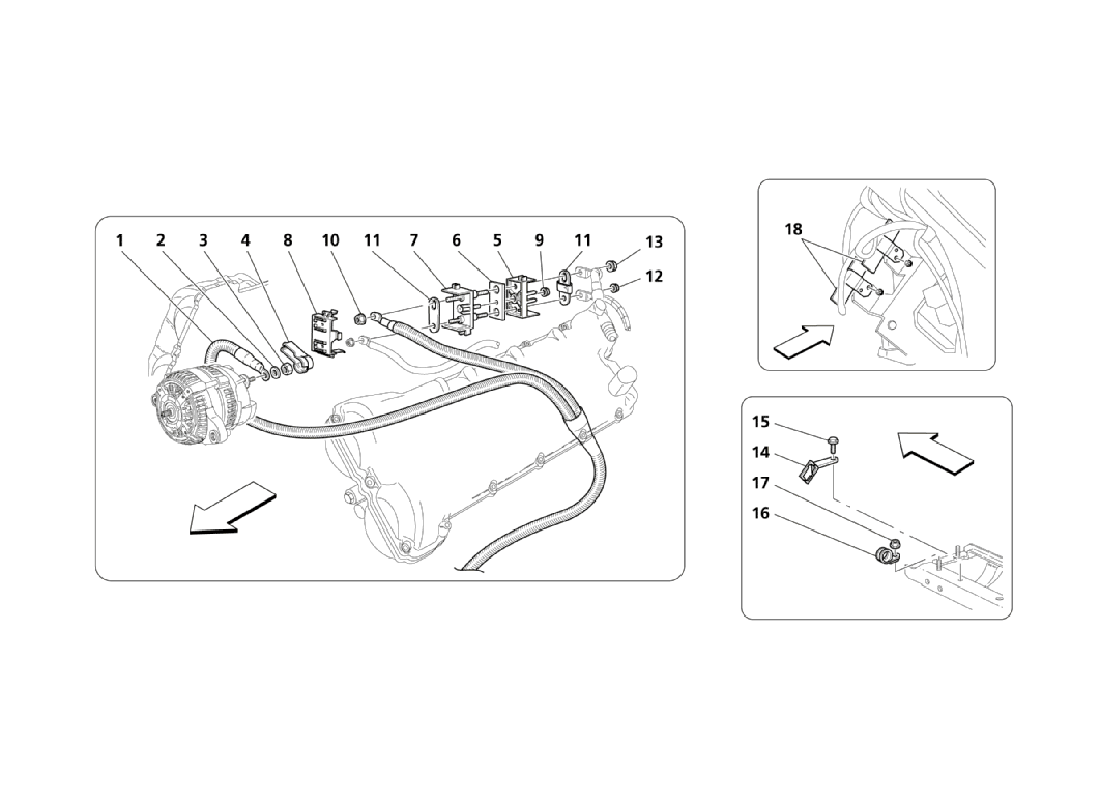 1 2 3 4 8 10 11 7 6 5 9 11 13 12

18

15 14 17 16