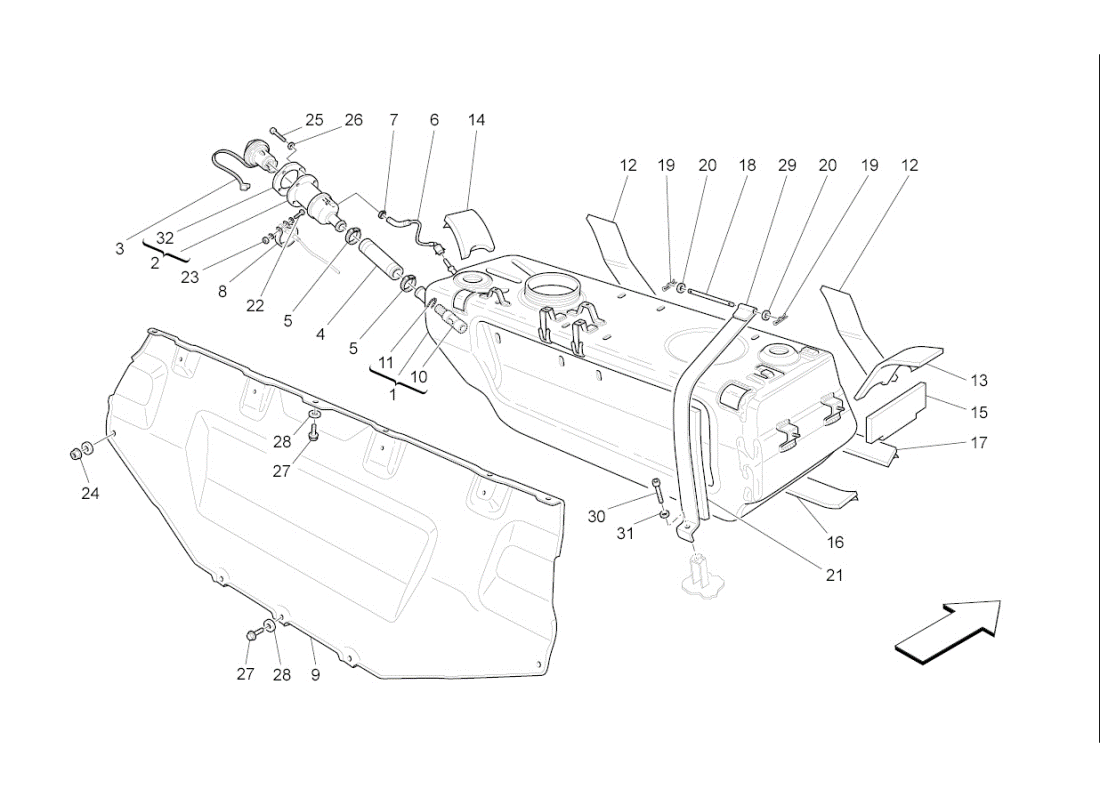 25 26 7 6 14 12 19 20 18 29 20 19 12
3 32 2 23 8 22 5 4 5 11 10 1
13 15 17
28 27 24
30 31 16 21
27 28 9