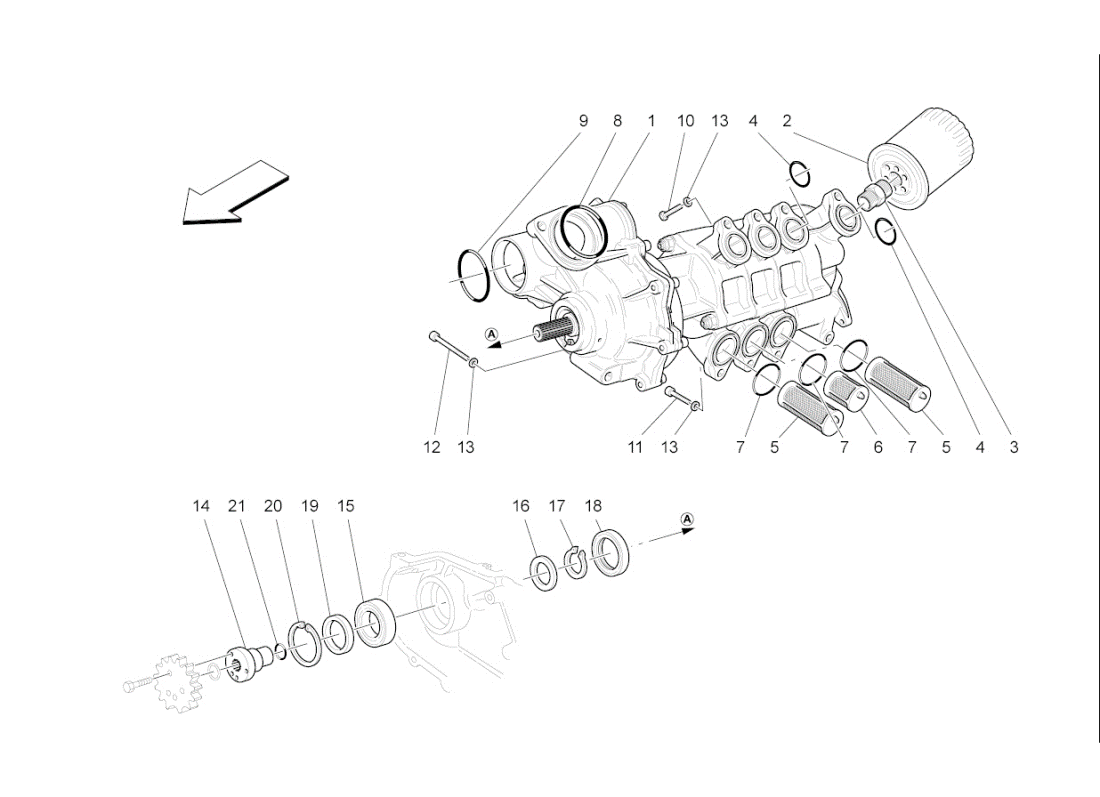 9 8 1 10 13 4 2

A

12 13 11 13 7 5 7 6 7 5 4 3

14 21 20 19 15 16 17 18

A