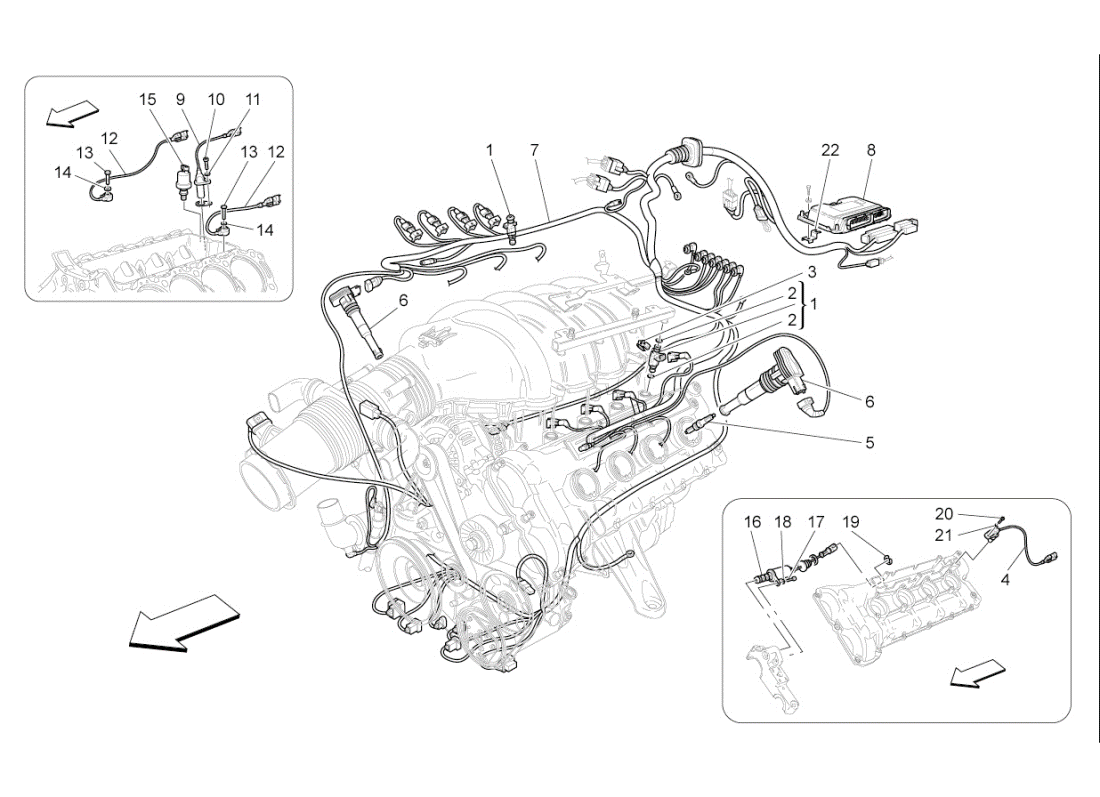 15 9 10 11
12
13
14
13 12
14

1 7
22 8
3
2
2 1
6
6
5

16 18 17 19
20
21
4