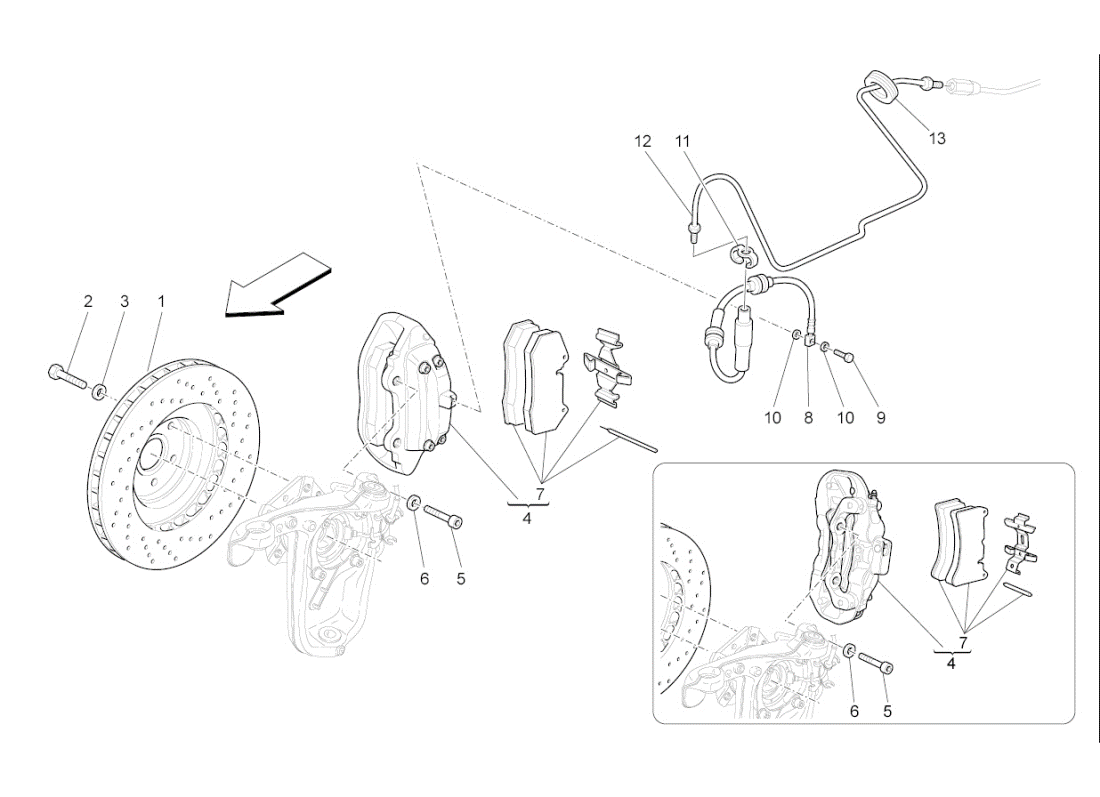 12
11
13
2
3
1
10
8
10
9
7
4
6
5
7
4
6
5