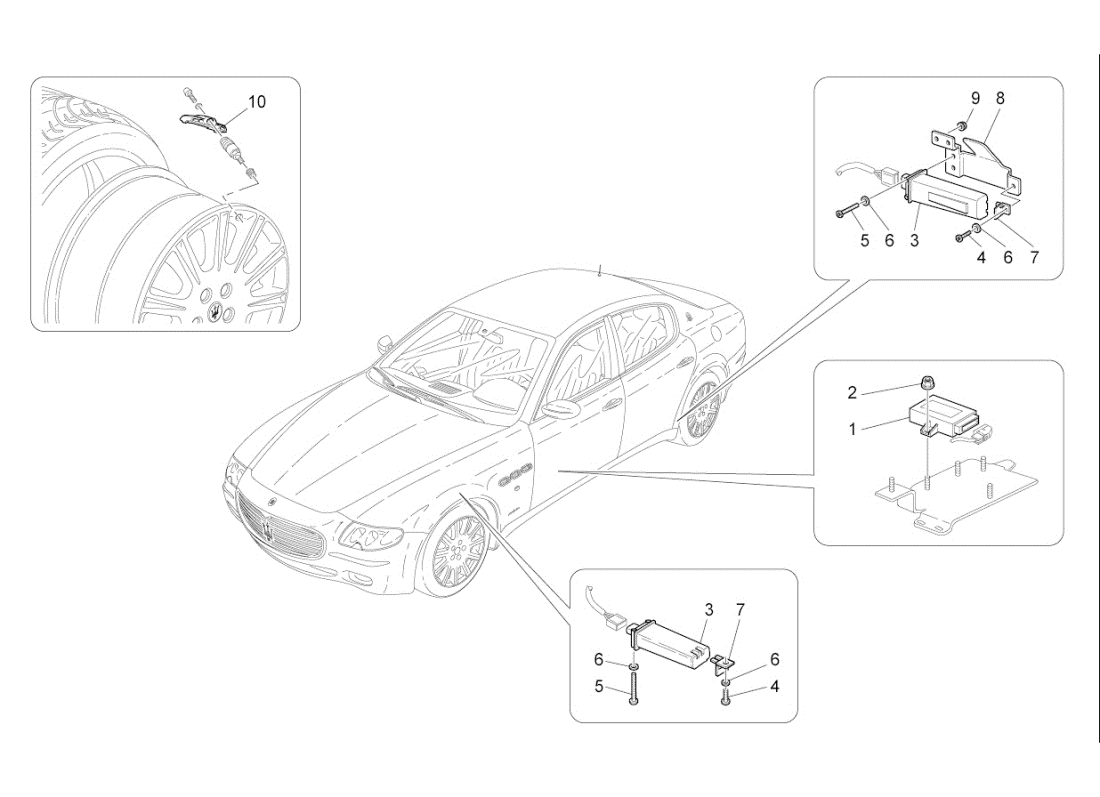 10

9 8
5 6 3 4 6 7

2
1

3 7
6 6
5 4