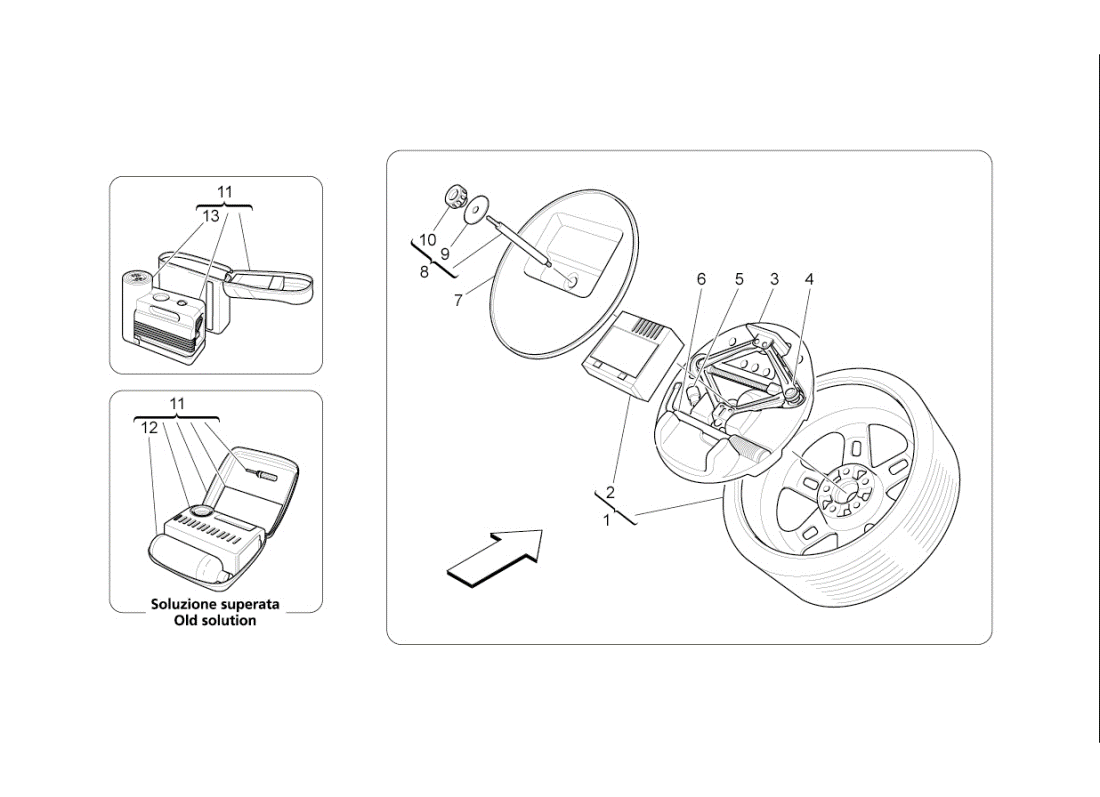 11
13

11
12

Soluzione superata
Old solution

10
9
8
7
6
5
3
4
2
1