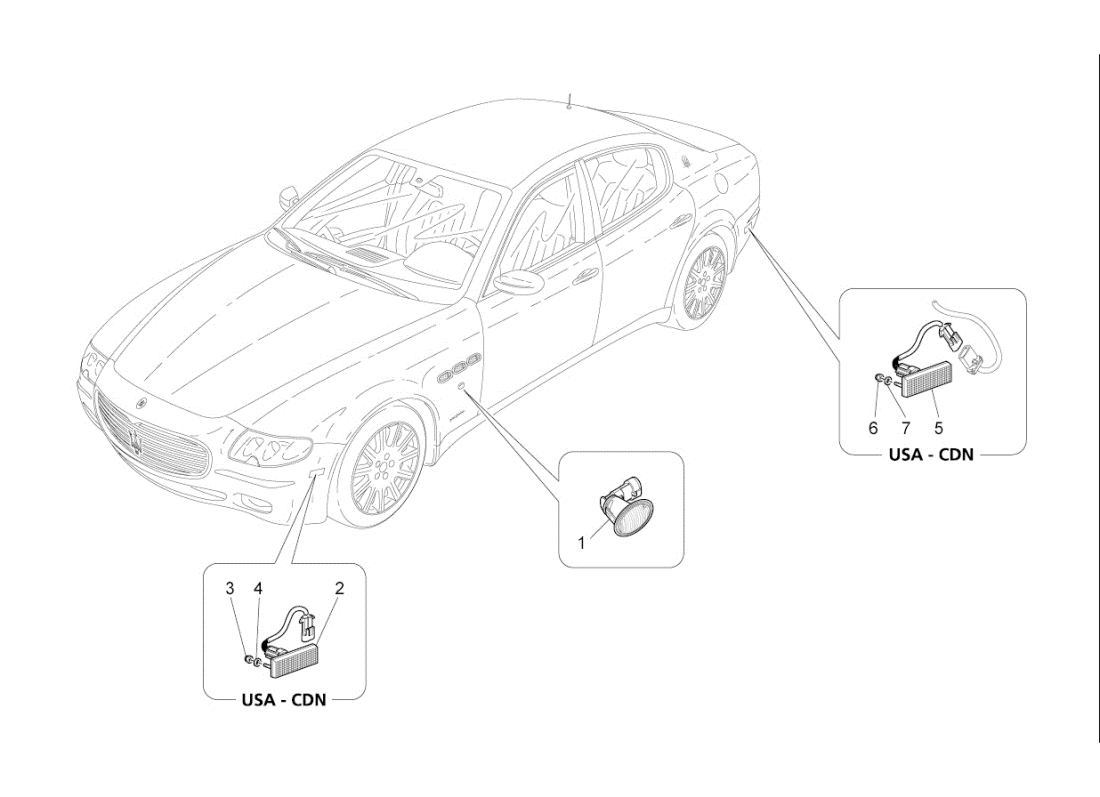 6
7
5
USA - CDN
1
3
4
2
USA - CDN