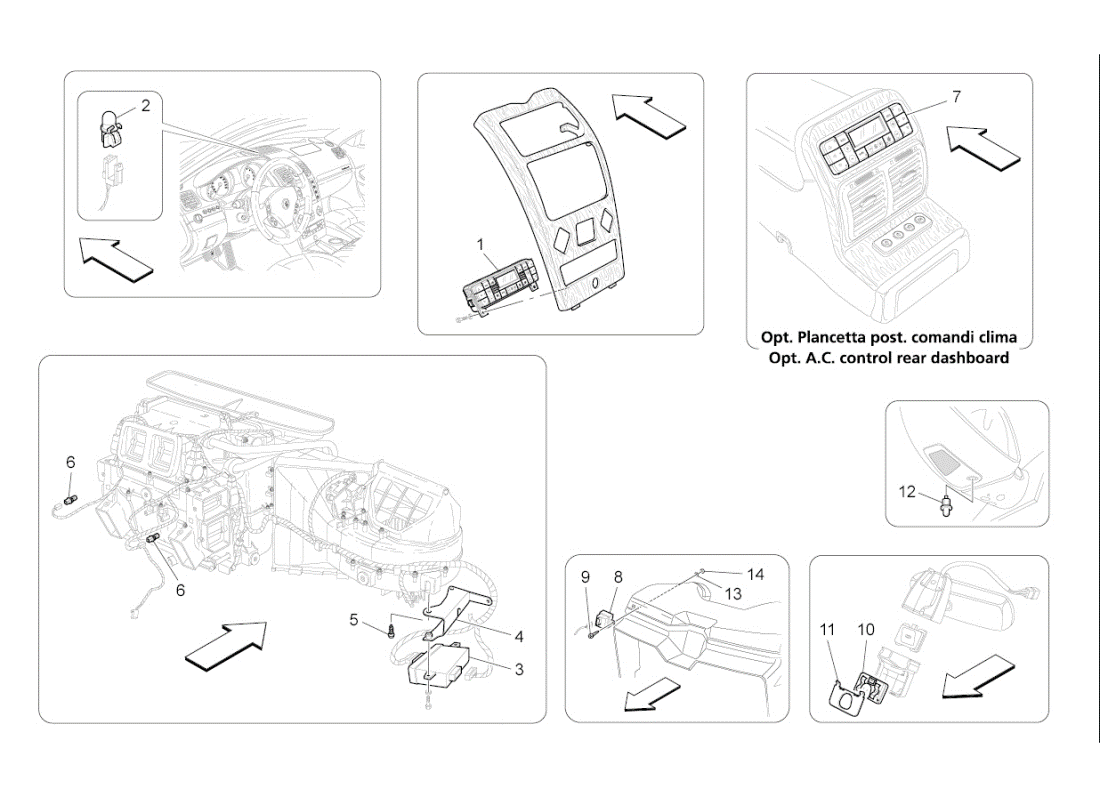 2

1

7

Opt. Plancetta post. comandi clima
Opt. A.C. control rear dashboard

6

6

5

4

3

12

9
8
14
13

11
10