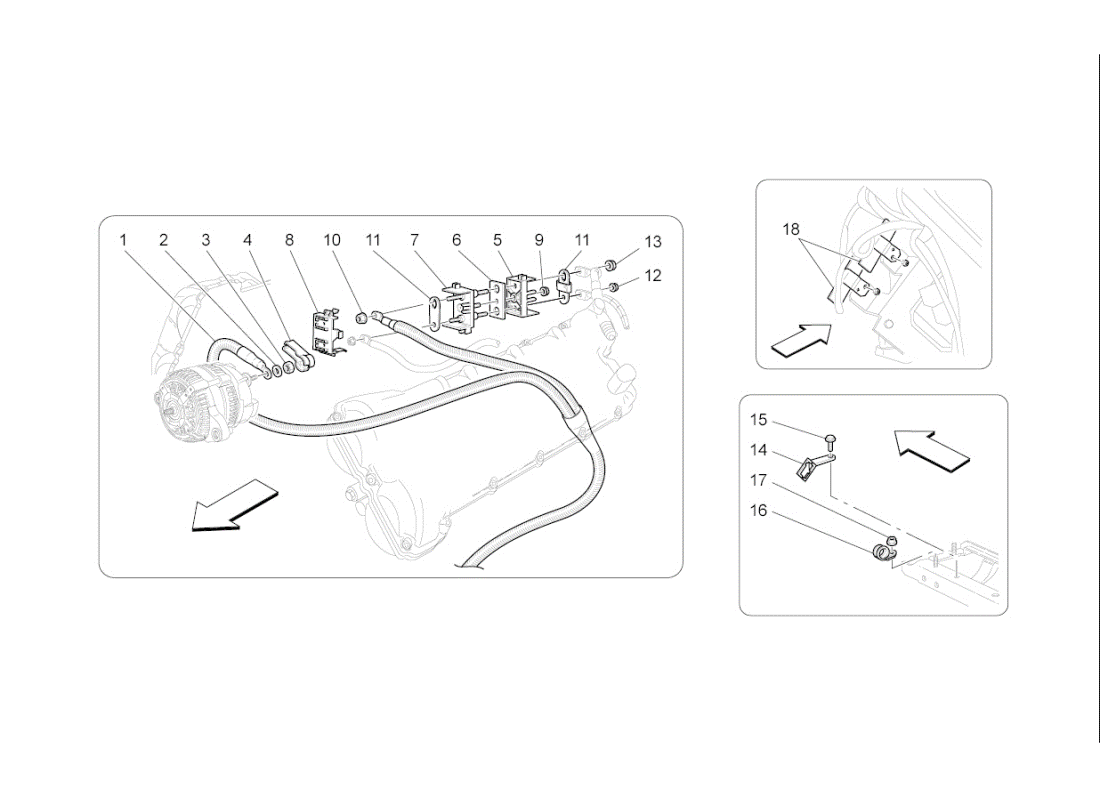 1
2
3
4
8
10
11
7
6
5
9
11
13
12

18

15
14
17
16