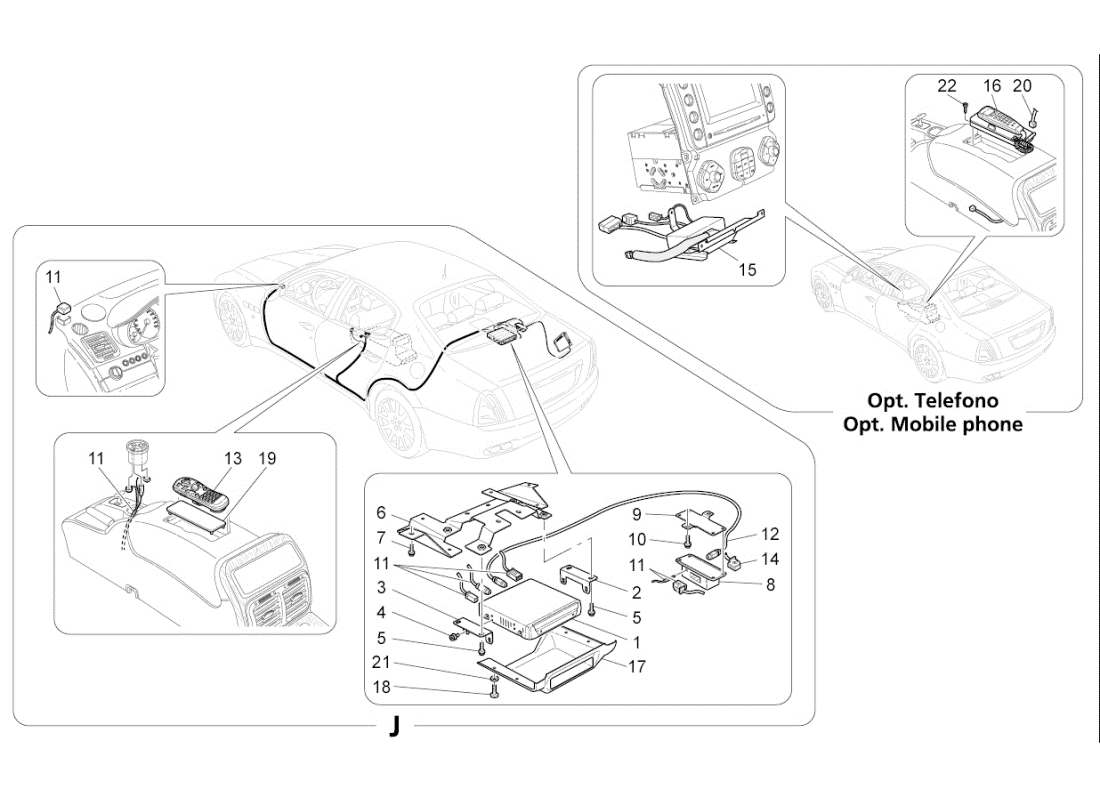 22 16 20

15

Opt. Telefono
Opt. Mobile phone

11

11 13 19

6
7
11
3
4
5
21
18

9
10
11
12
14
8
2
5
1
17

J