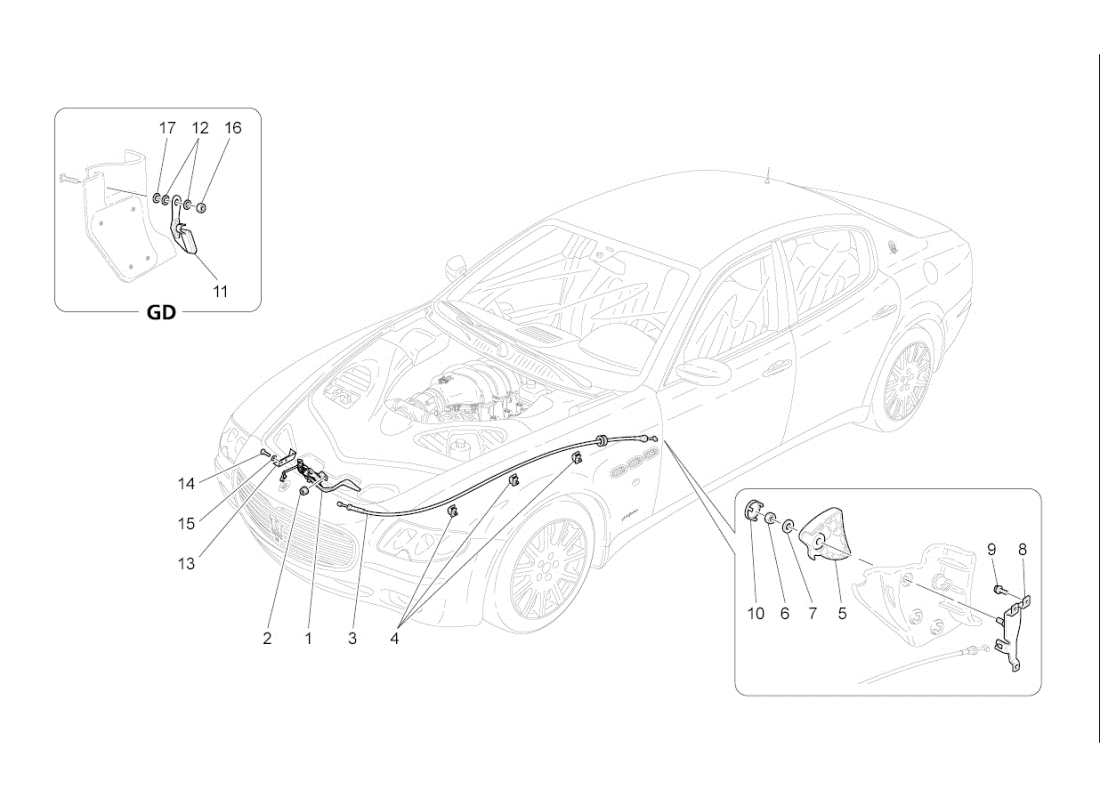 17 12 16

11

GD

14

15

13

2 1 3 4

10 6 7 5

9 8