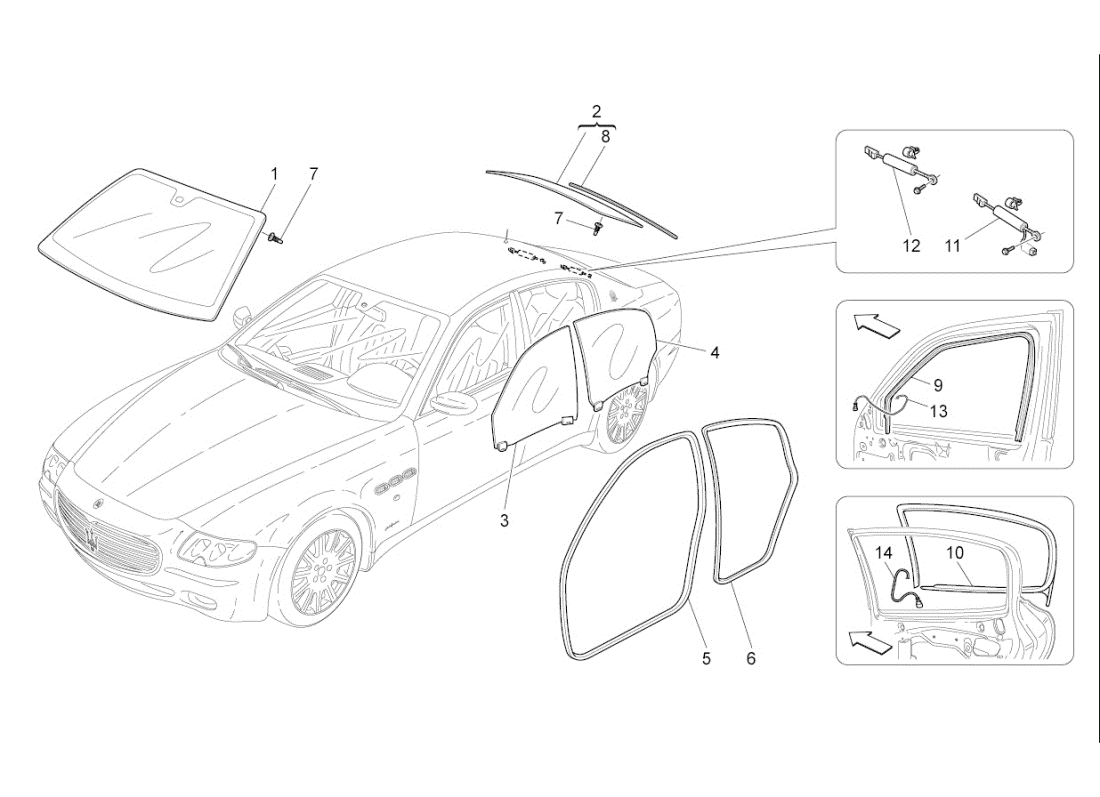 1
7
2
8
7
12
11
4
9
13
3
14
10
5
6