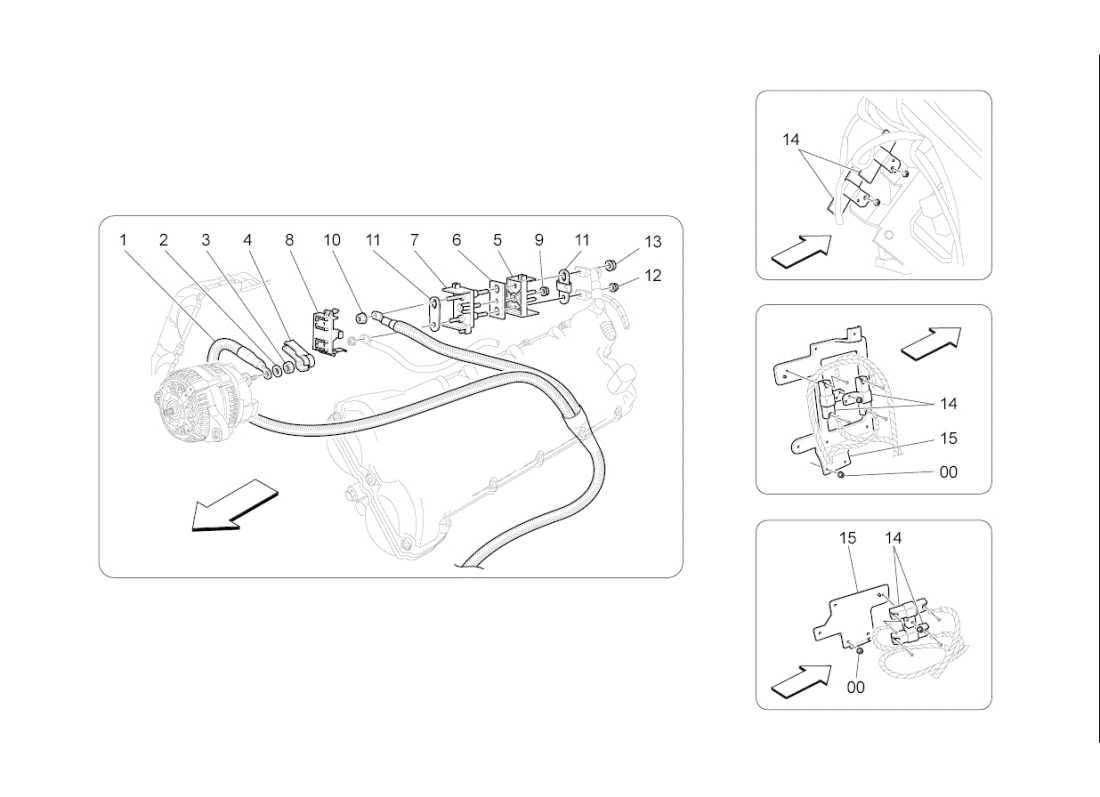 1
2
3
4
8
10
11
7
6
5
9
11
13
12

14

14
15
00

15
14
00