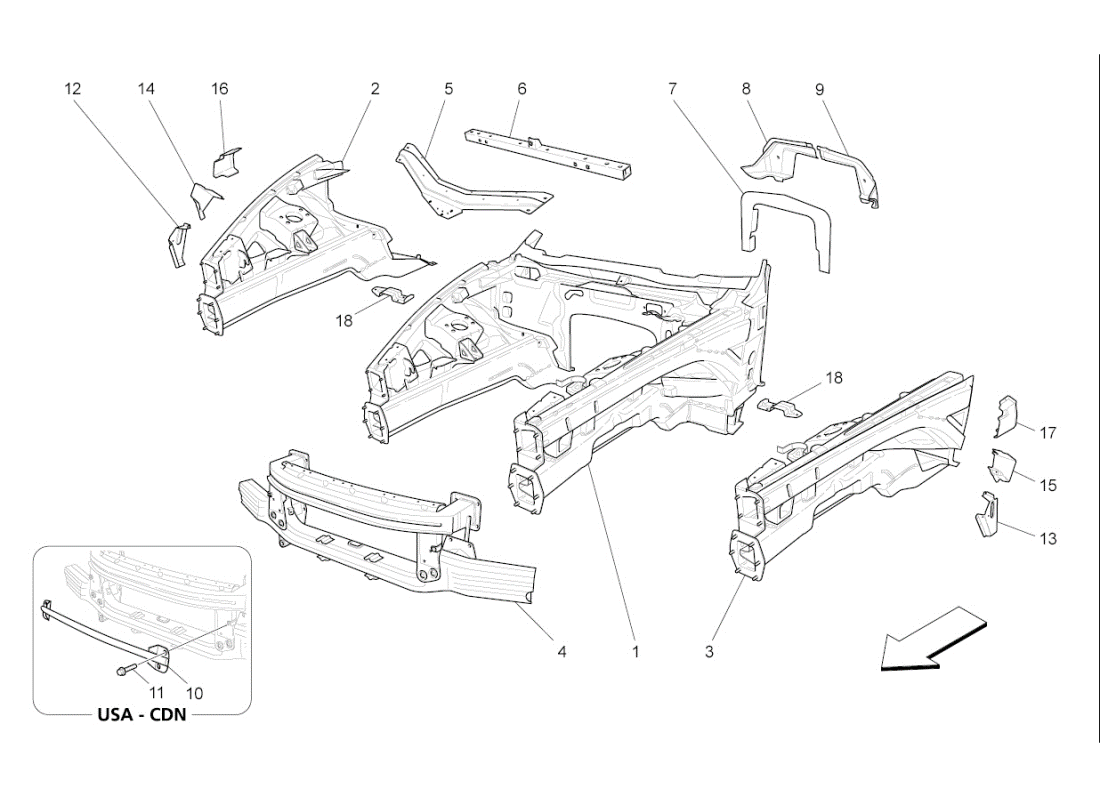 12
14
16
2
5
6
7
8
9
18
18
17
15
13
4
1
3
11
10
USA - CDN