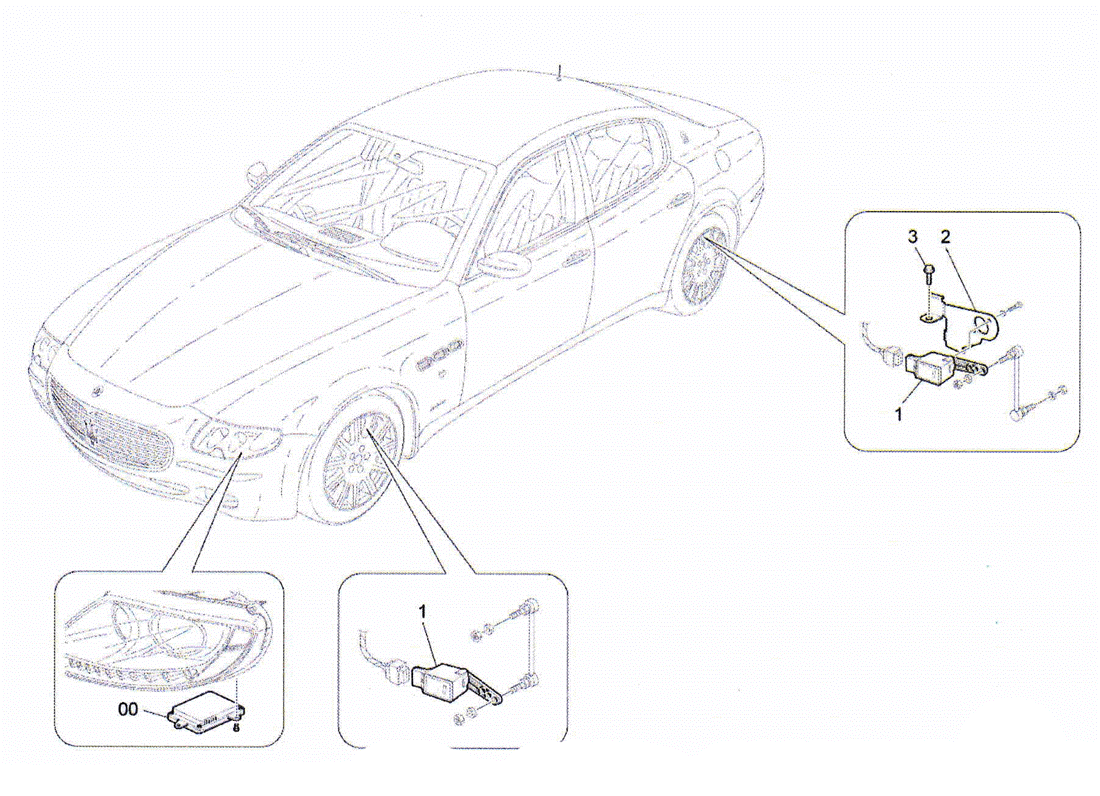 3
2
1
1
00