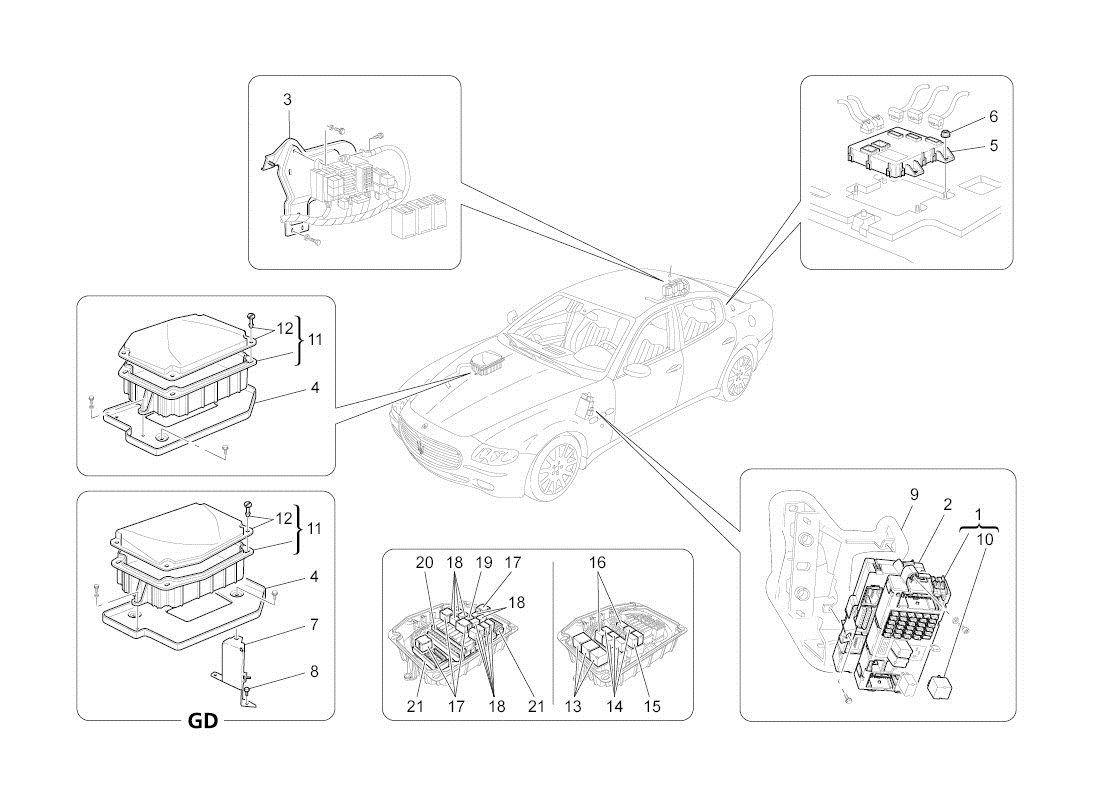 3

6
5

12
11
4

12
11
4
7
8
GD

20 18 19 17
18
21 17 18 21

16
13 14 15

9 2 1
10