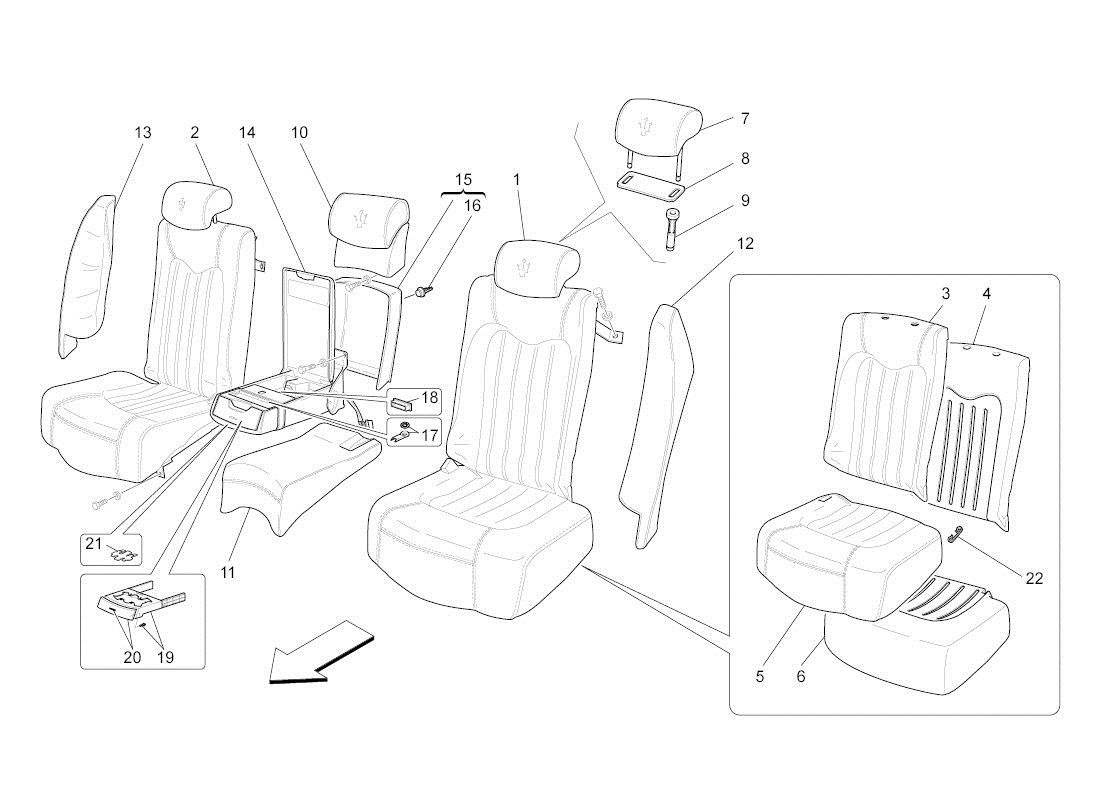 13
2
14
10
15
16
1
7
8
9
12
3
4
18
17
21
11
20
19
22
5
6