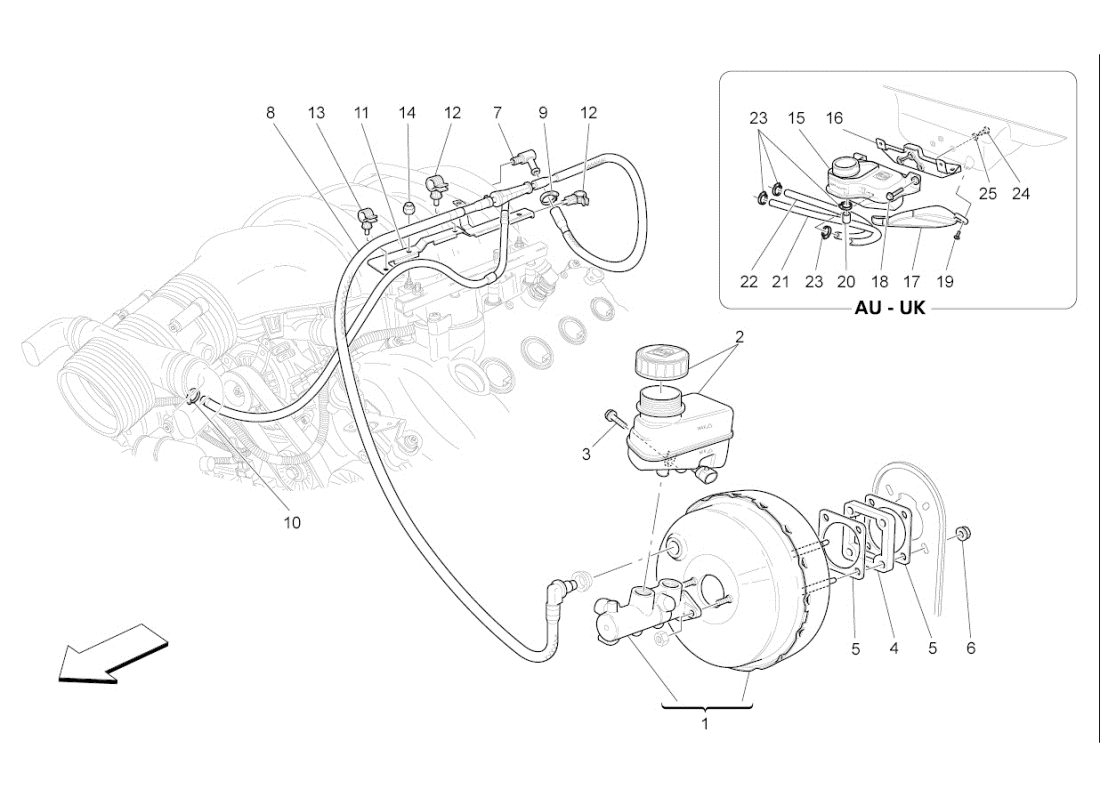 8 13 11 14 12 7 9 12

23 15 16

25 24

22 21 23 20 18 17 19

AU - UK

2

3

10

5 4 5 6

1