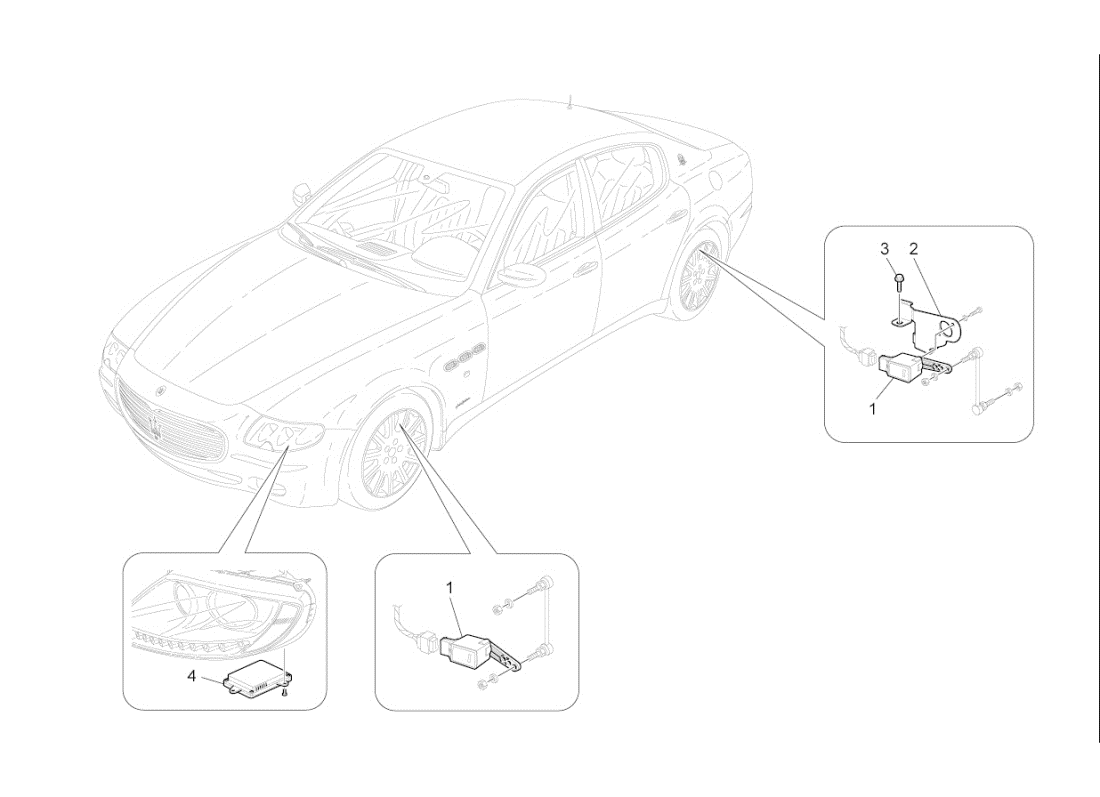 3
2
1
1
4