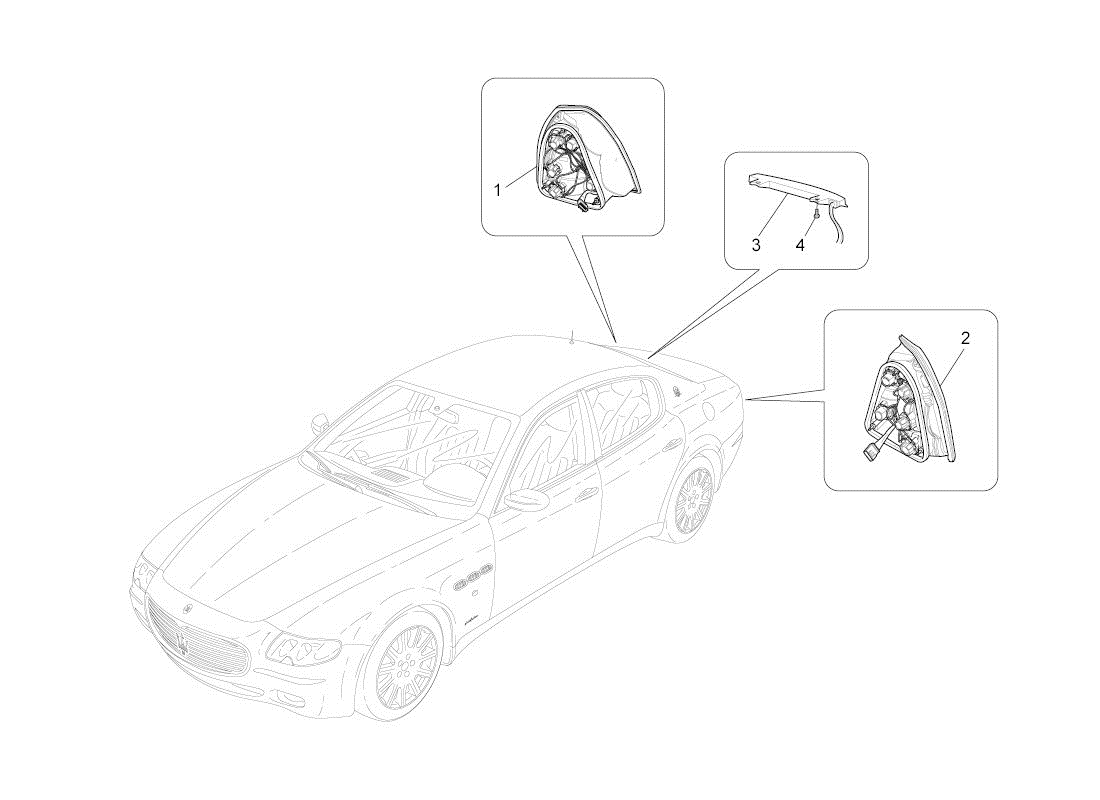 1
3
4
2