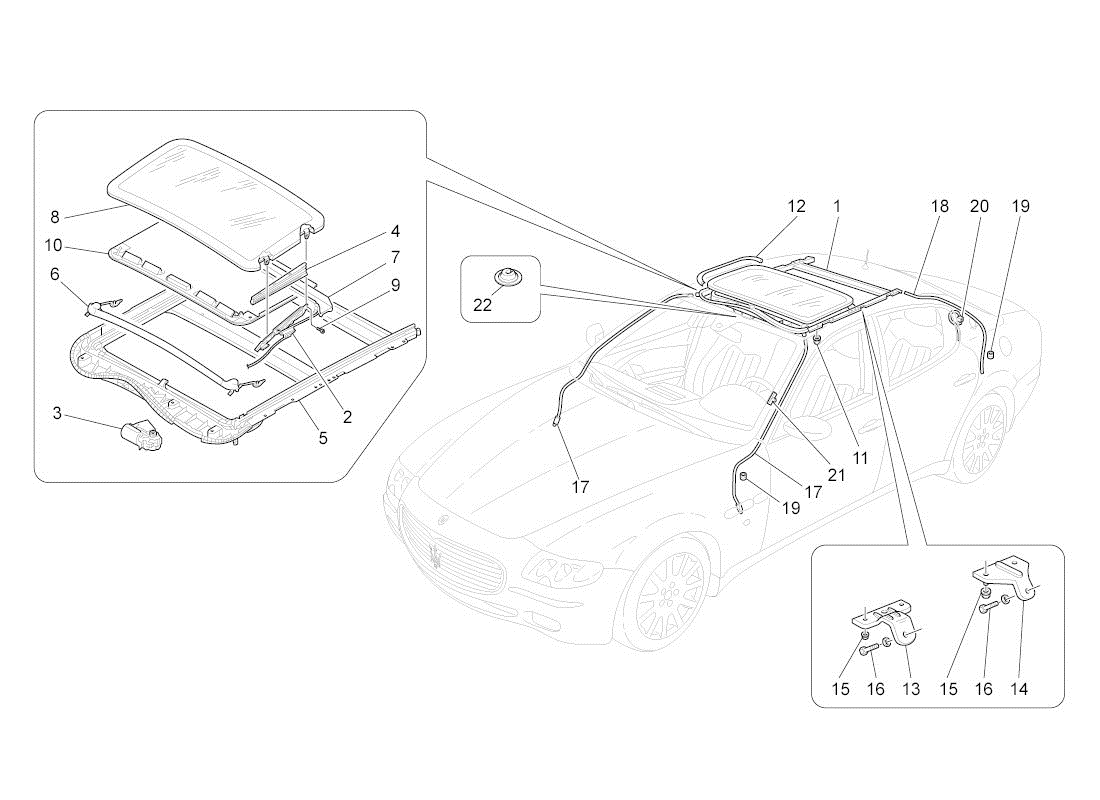 8
10
6
3
4
7
9
2
5
22
12
1
18
20
19
17
21
11
17
19
15
16
13
15
16
14