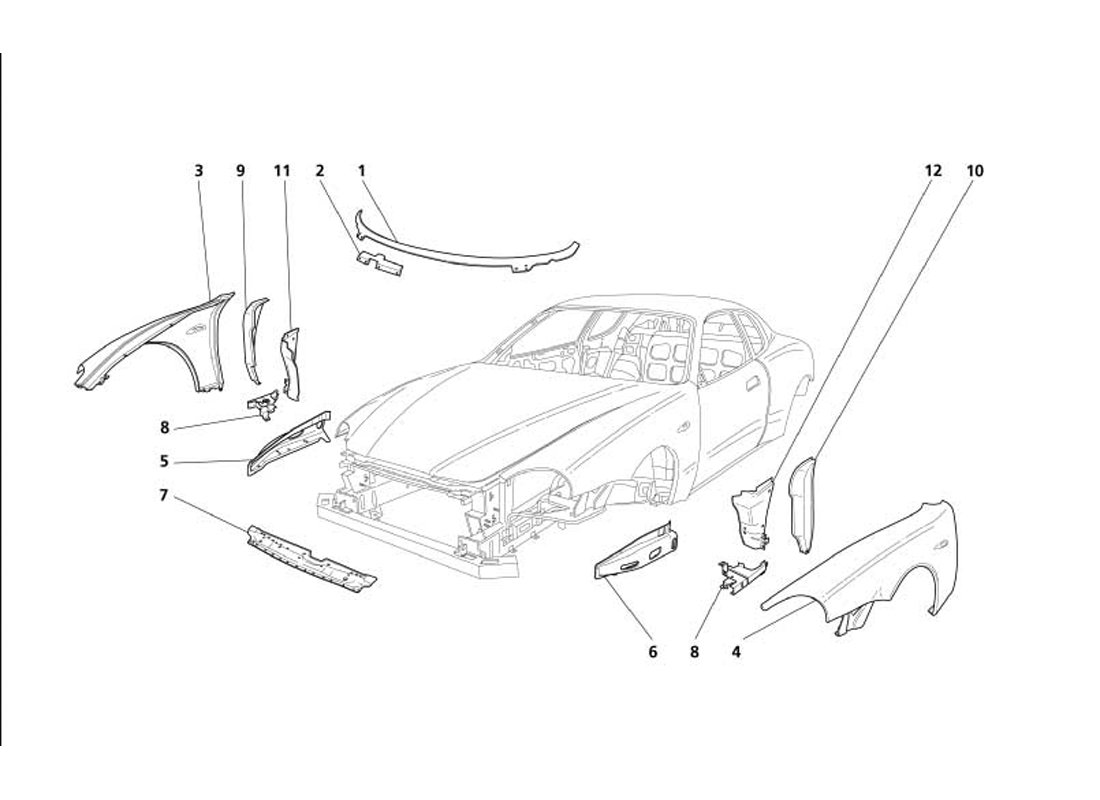 3 9 11 2 1 12 10

8
5
7

6 8 4