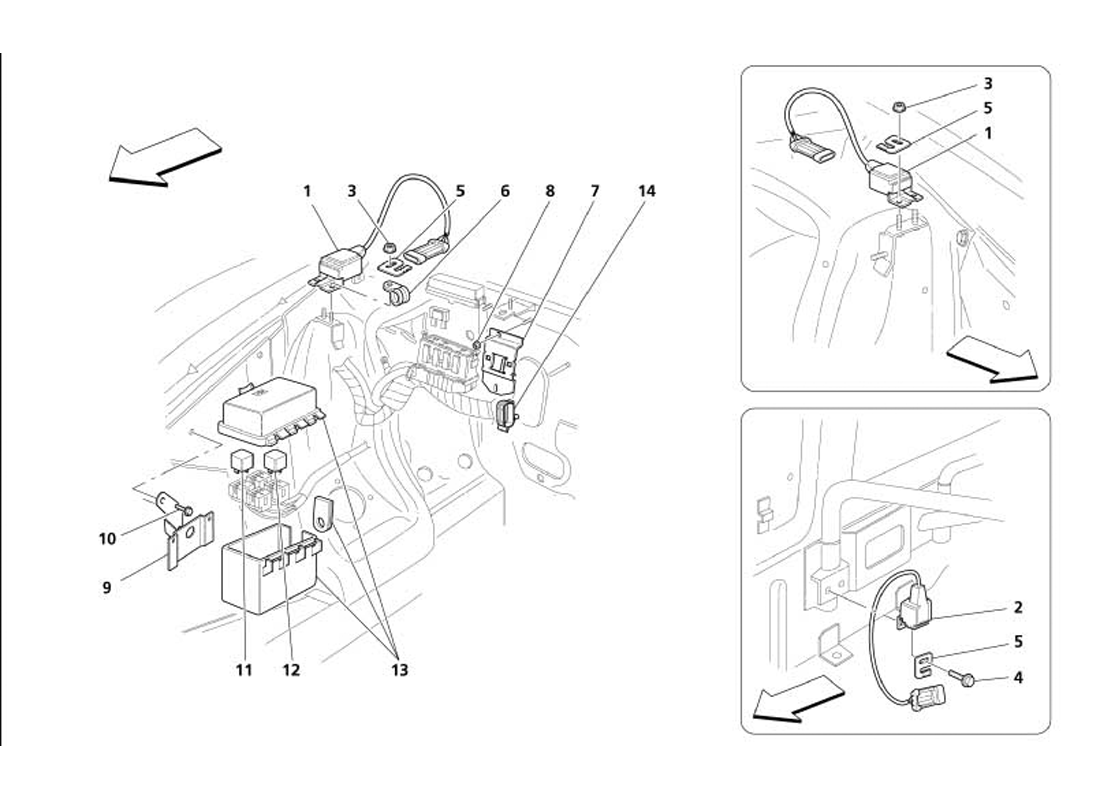 1
3
5
6
8
7
14
10
9
11
12
13
3
5
1
2
5
4