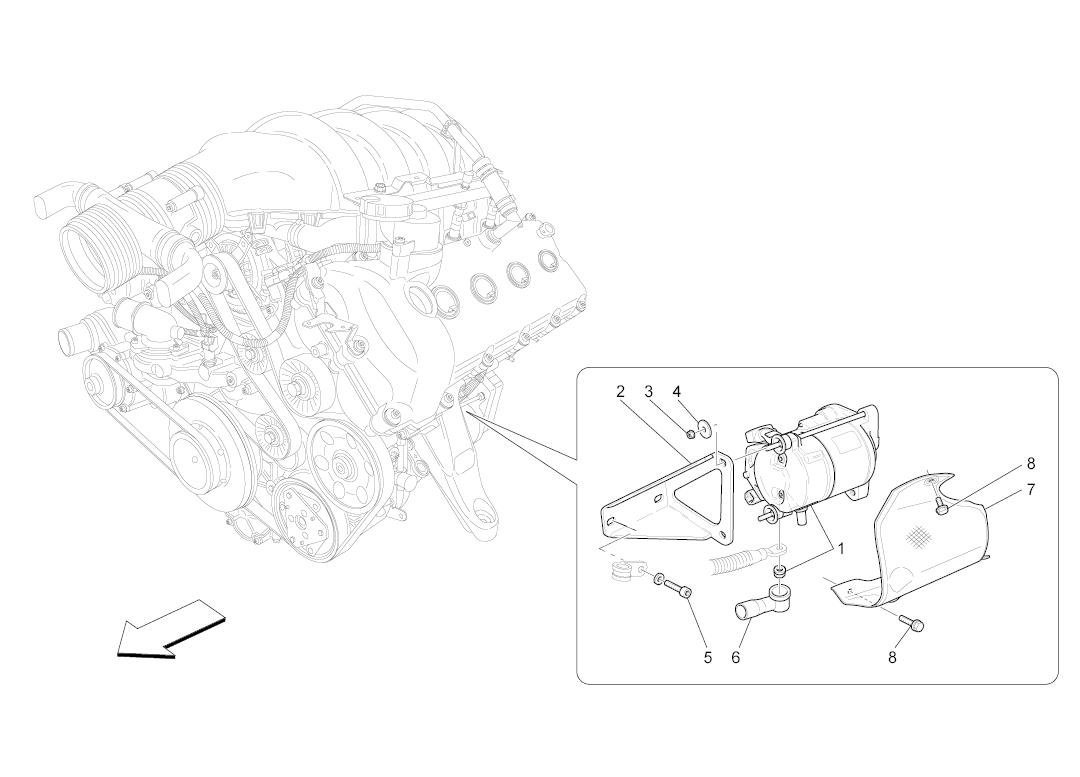 2
3
4
8
7
1
5
6
8