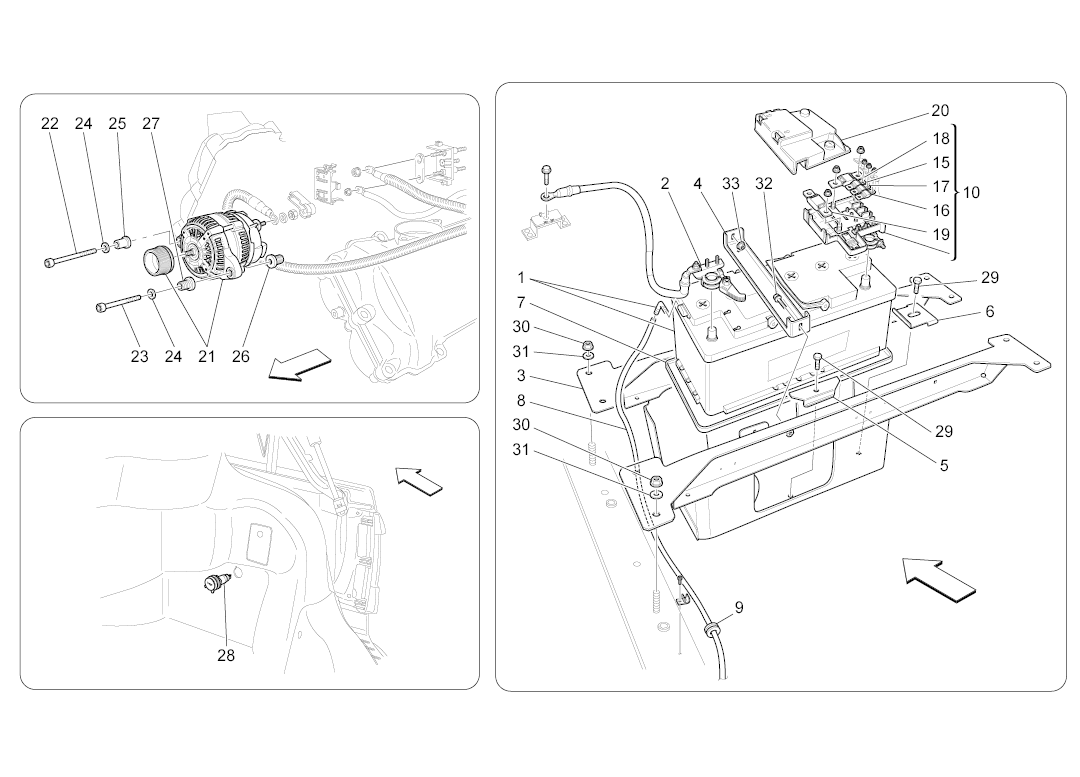 22 24 25 27

23 24 21 26

28

20
18
15
17
16
19
10

2 4 33 32

1
7
30
31
3
8
30
31

29
6

29
5

9