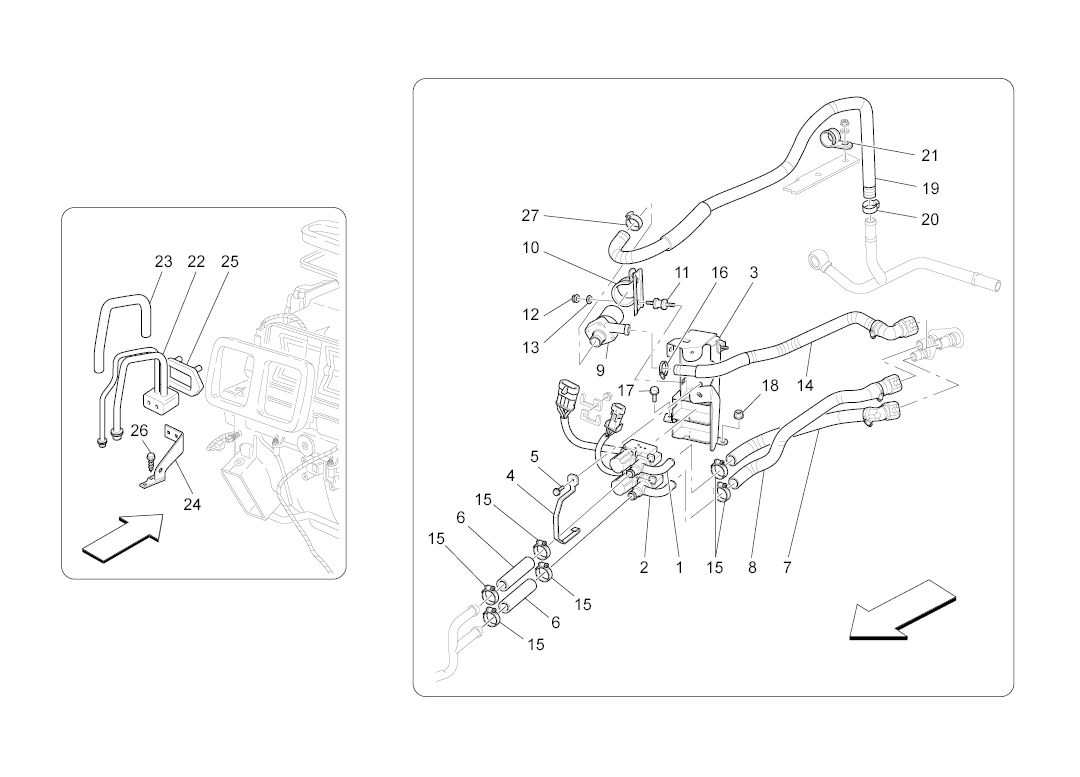 23 22 25
26
24

21
19
20
27
10
11 16 3
12
13
9
17
18
14
5
4
15
6
15
15
6
15
2 1 15 8 7