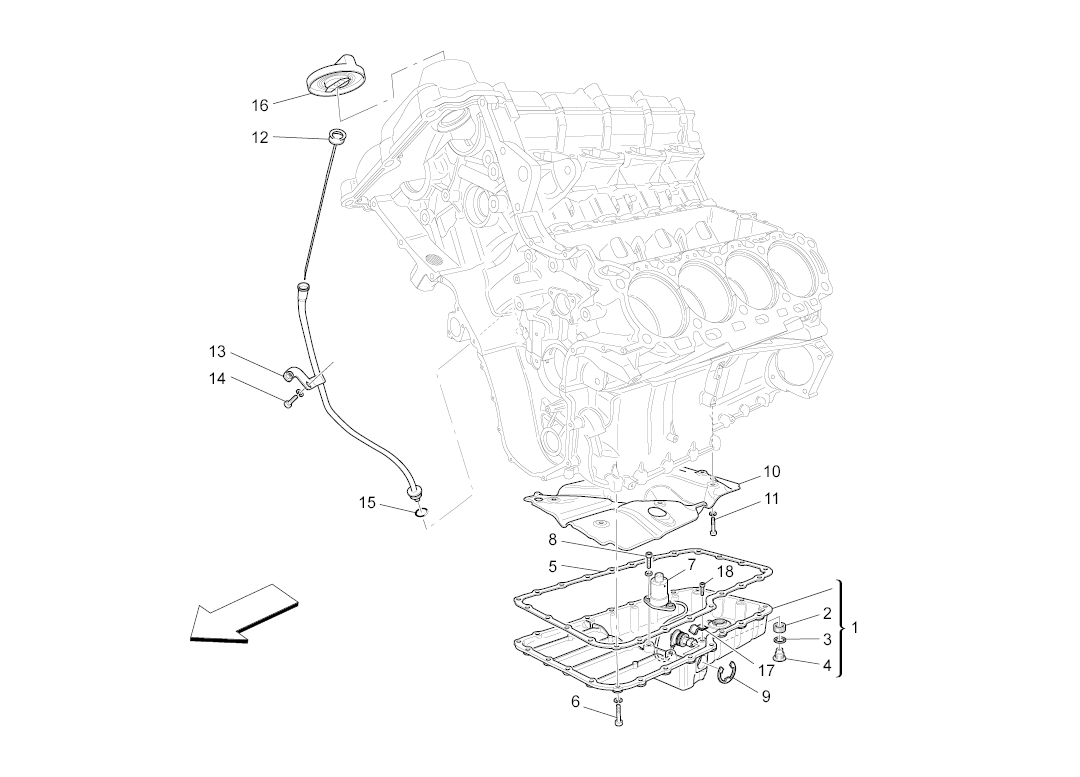 16
12
13
14
15
10
11
8
5
7
18
2
3
1
4
17
9
6