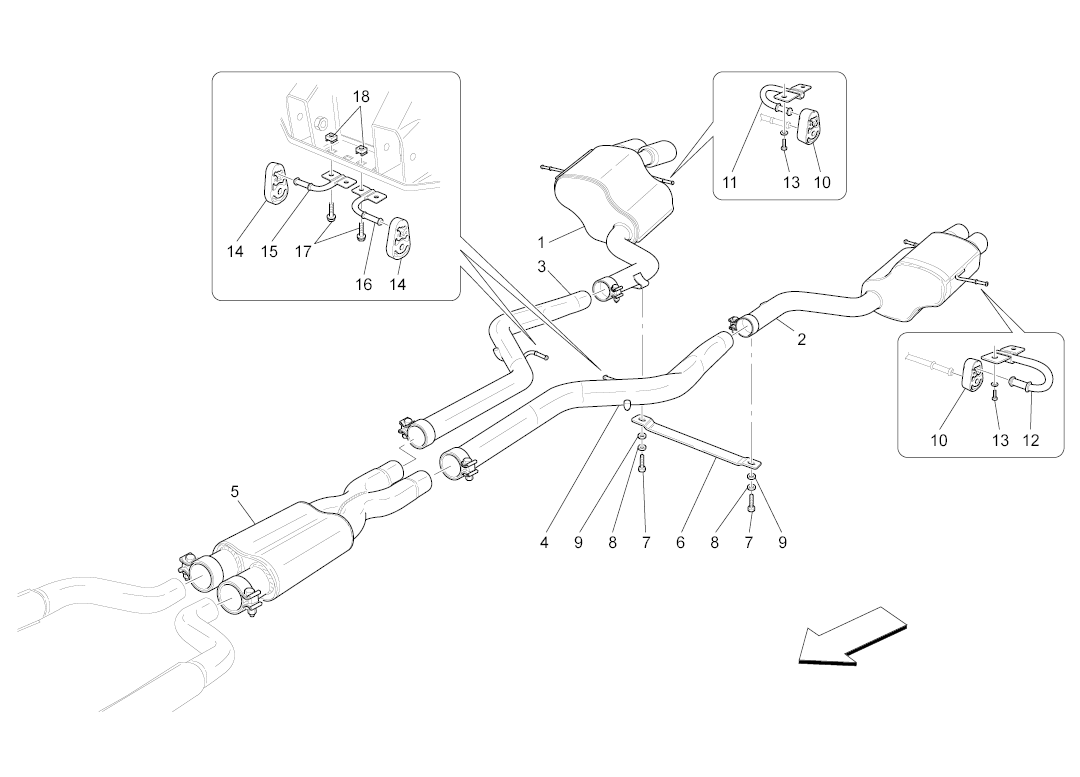 18
14 15 17 16 14
11 13 10
1
3
2
10 13 12
5
4 9 8 7 6 8 7 9