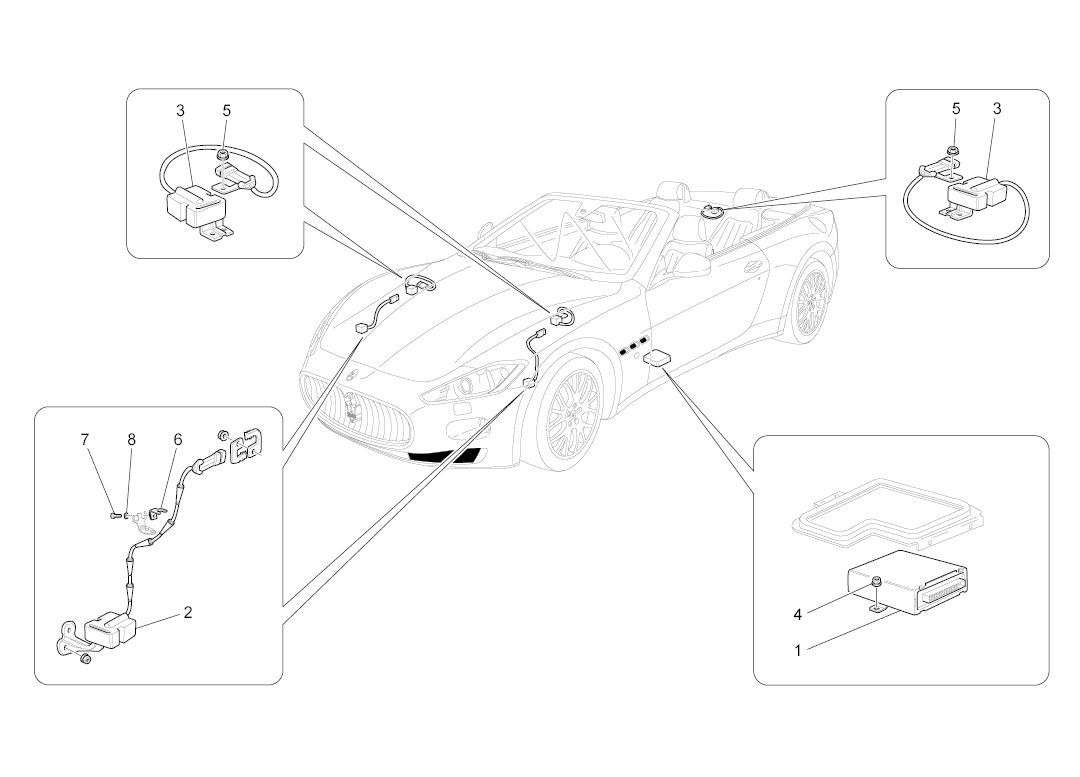 3
5
5
3
7
8
6
2
4
1