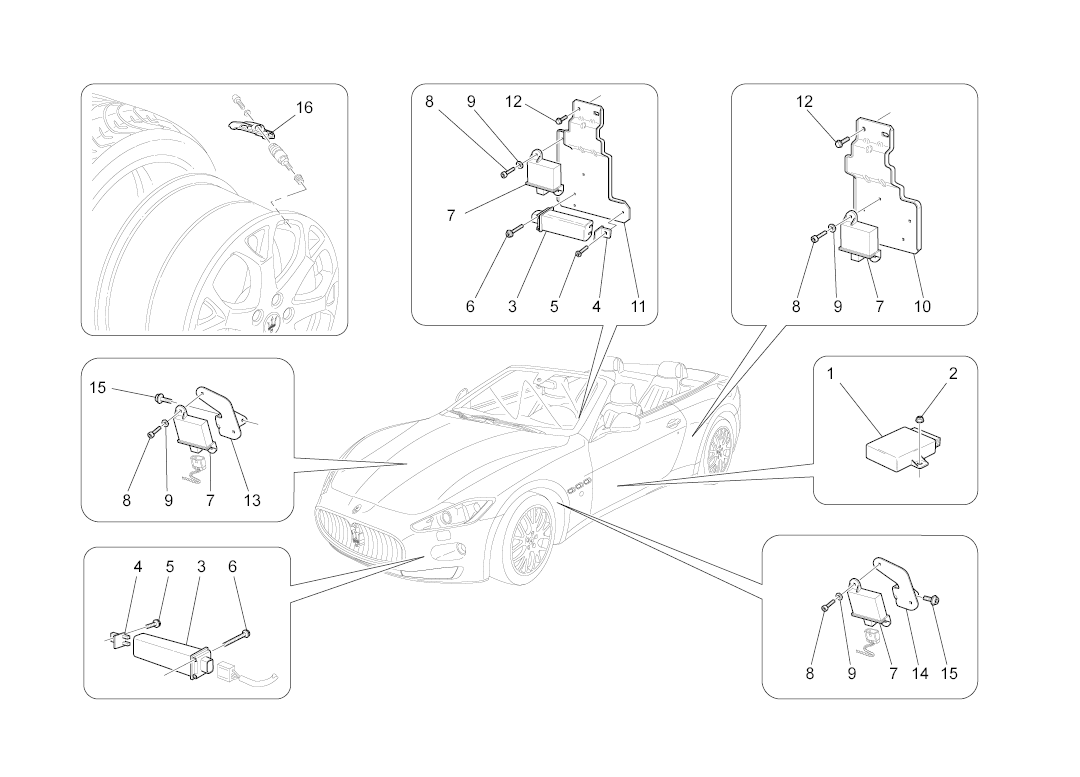 16

8 9 12
7
6 3 5 4 11

12
8 9 7 10

15
8 9 7 13

1 2

4 5 3 6

8 9 7 14 15