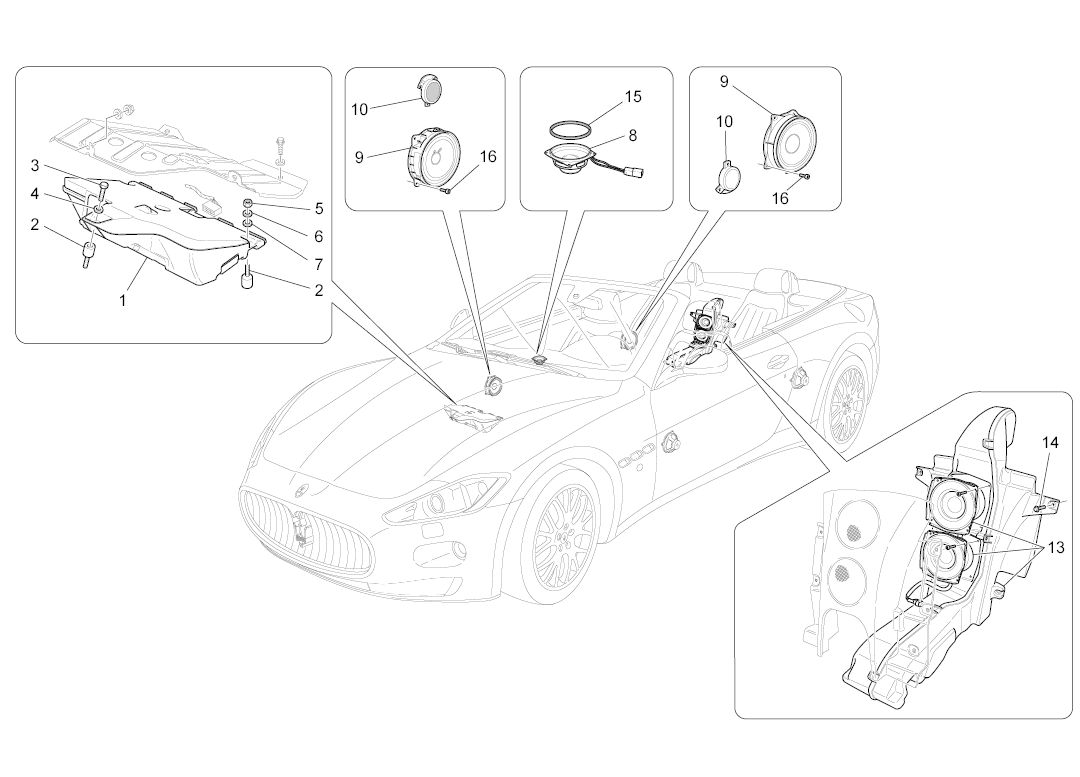 3
4
2
1
5
6
7
2
10
9
16
15
8
9
10
16
14
13