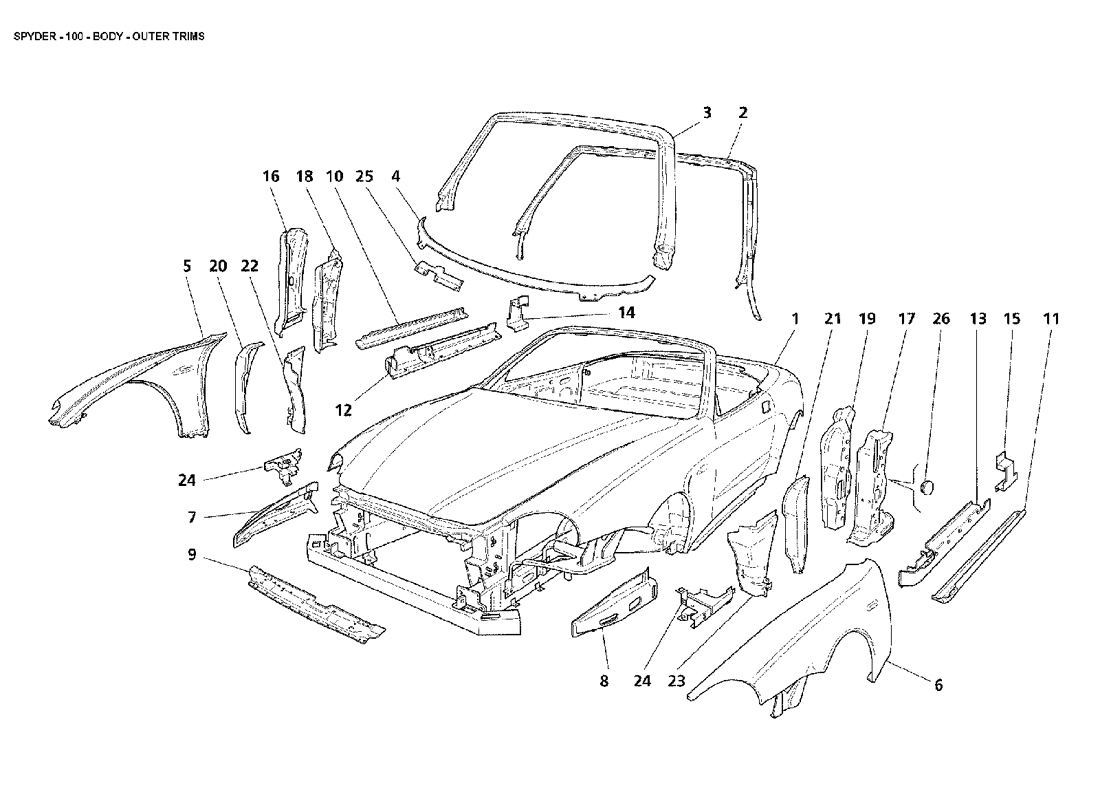 SPYDER - 100 - BODY - OUTER TRIMS

3 2
16 18 10 25 4
5 20 22
14
1 21 19 17 26 13 15 11
12
24
7
9
8 24 23
6