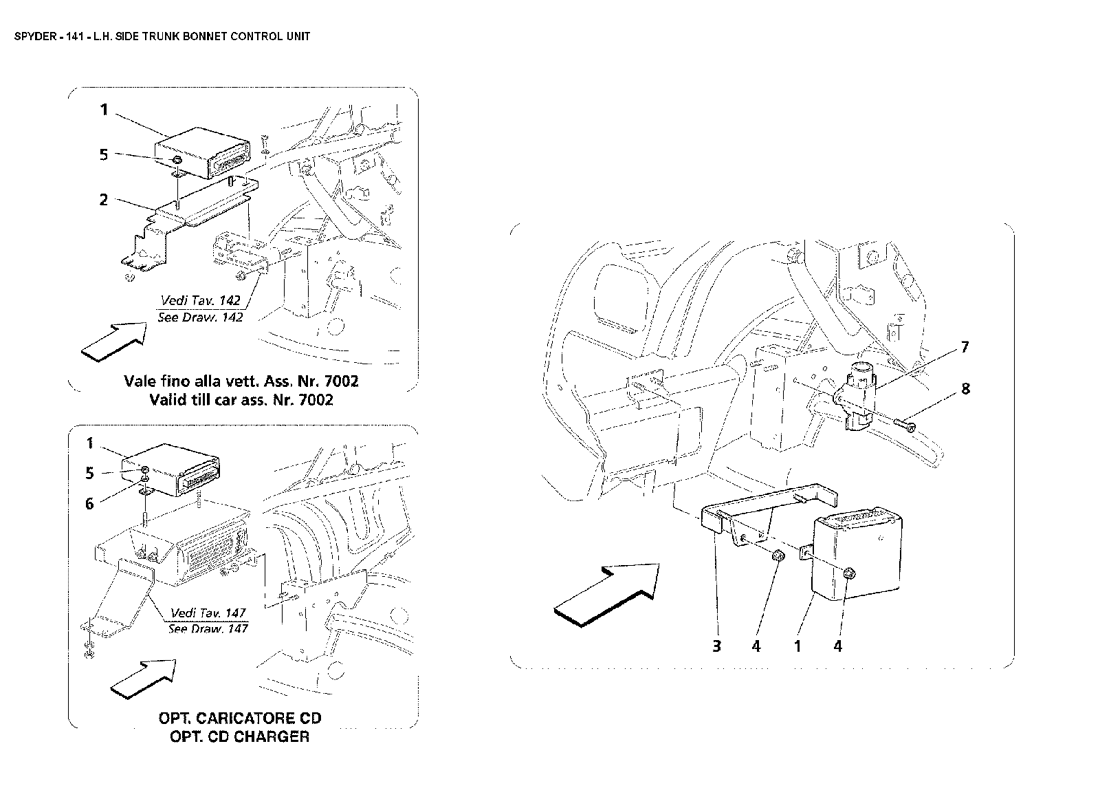 SPYDER - 141 - L.H. SIDE TRUNK BONNET CONTROL UNIT

1
5
2
Vedi Tav. 142
See Draw. 142

Vale fino alla vett. Ass. Nr. 7002
Valid till car ass. Nr. 7002

1
5
6
Vedi Tav. 147
See Draw. 147

OPT. CARICATORE CD
OPT. CD CHARGER

7
8
3 4 1 4