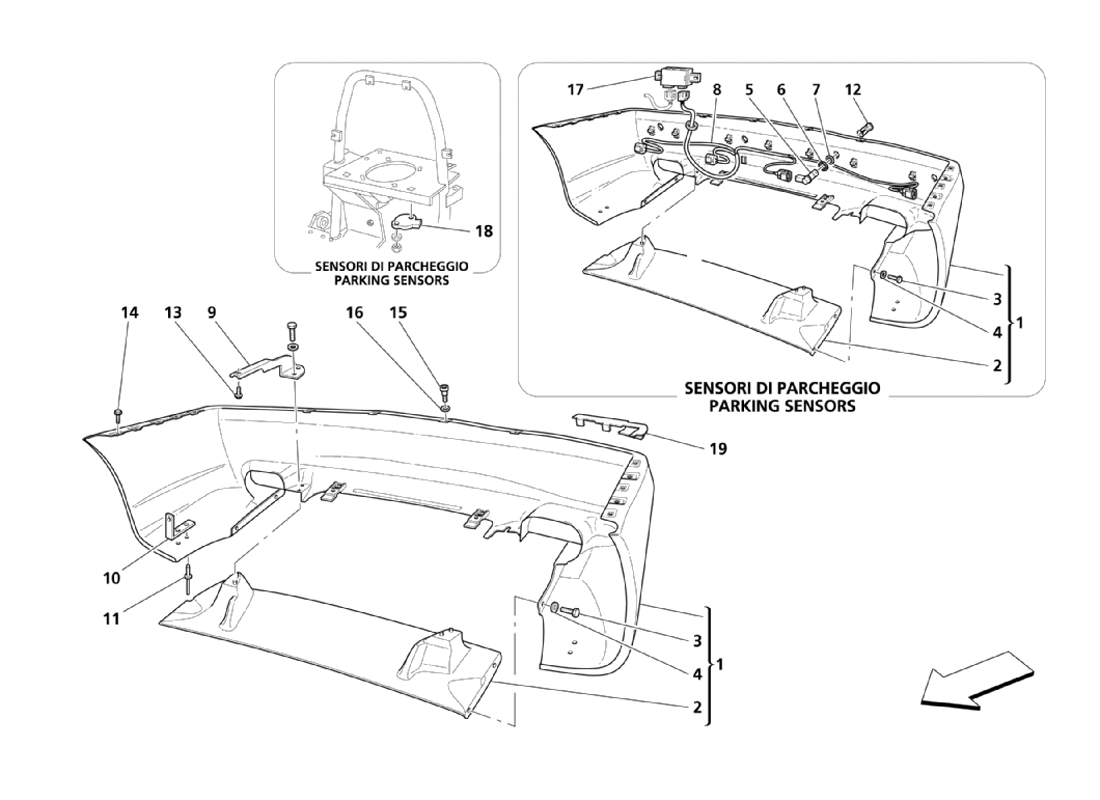 18
SENSORI DI PARCHEGGIO
PARKING SENSORS

17 8 5 6 7 12

3
4
1
2

SENSORI DI PARCHEGGIO
PARKING SENSORS

14 13 9 16 15

19

10

11

3
4
1
2