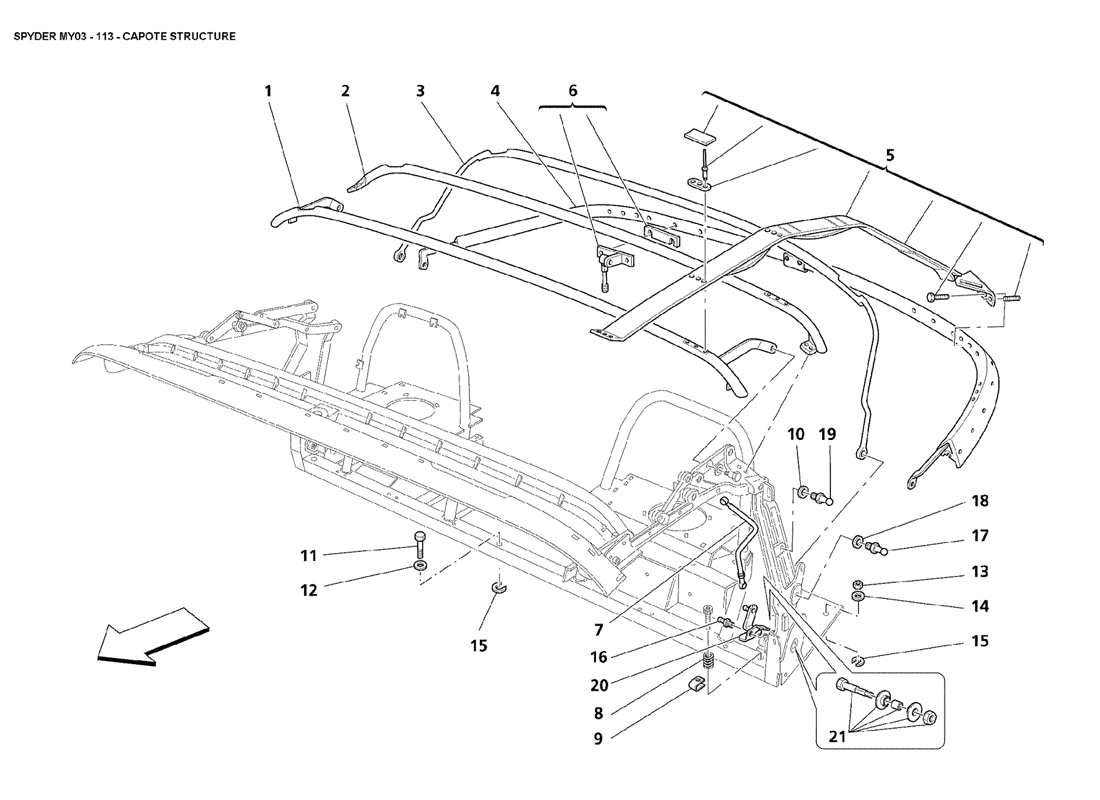 SPYDER MY03 - 113 - CAPOTE STRUCTURE

1
2
3
4
6
5
10
19
18
17
13
14
15
11
12
15
7
16
20
8
9
21