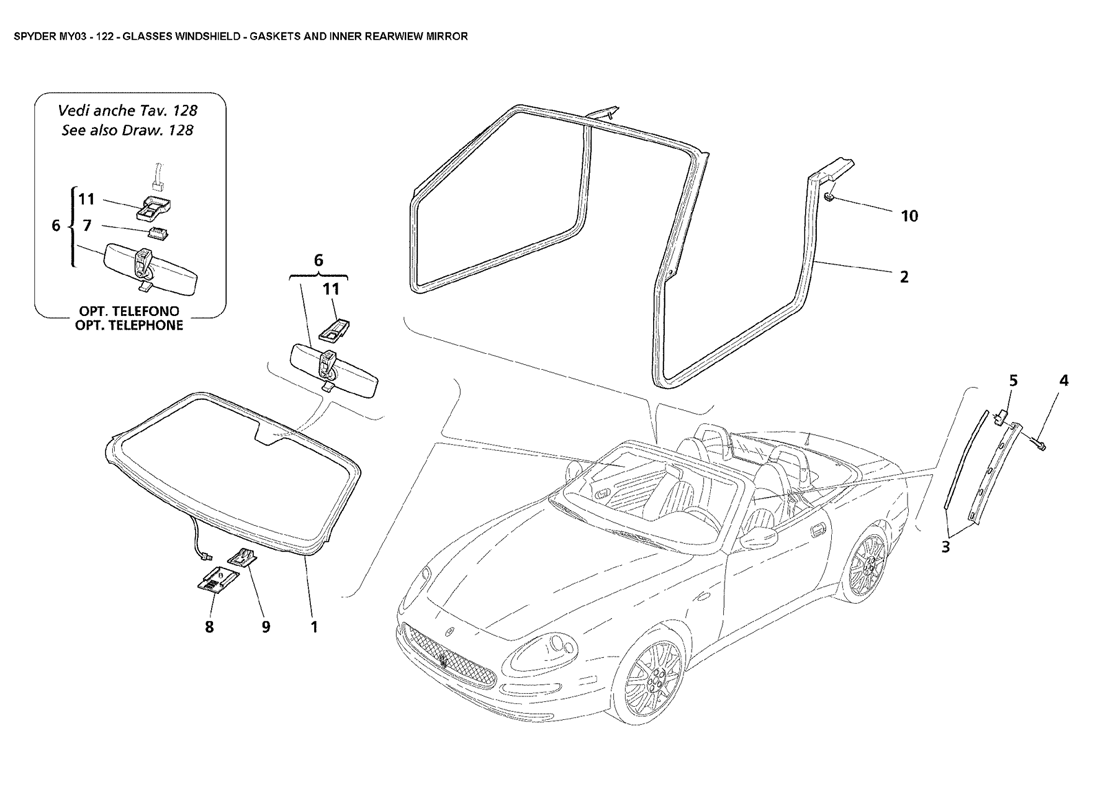 SPYDER MY03 - 122 - GLASSES WINDSHIELD - GASKETS AND INNER REARWIEW MIRROR

Vedi anche Tav. 128
See also Draw. 128

6
11
7

OPT. TELEFONO
OPT. TELEPHONE

6
11

10
2

5
4

3

8
9
1