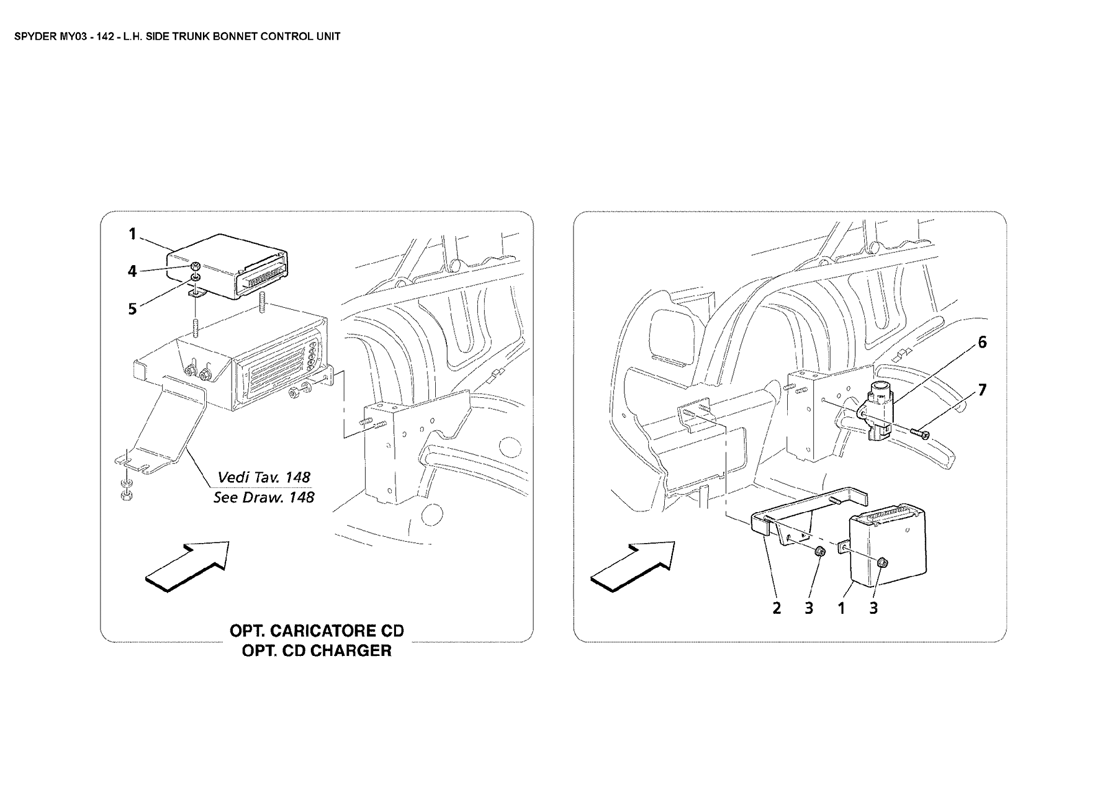 SPYDER MY03 - 142 - L.H. SIDE TRUNK BONNET CONTROL UNIT

1
4
5

Vedi Tav. 148
See Draw. 148

OPT. CARICATORE CD
OPT. CD CHARGER

6
7

2 3 1 3