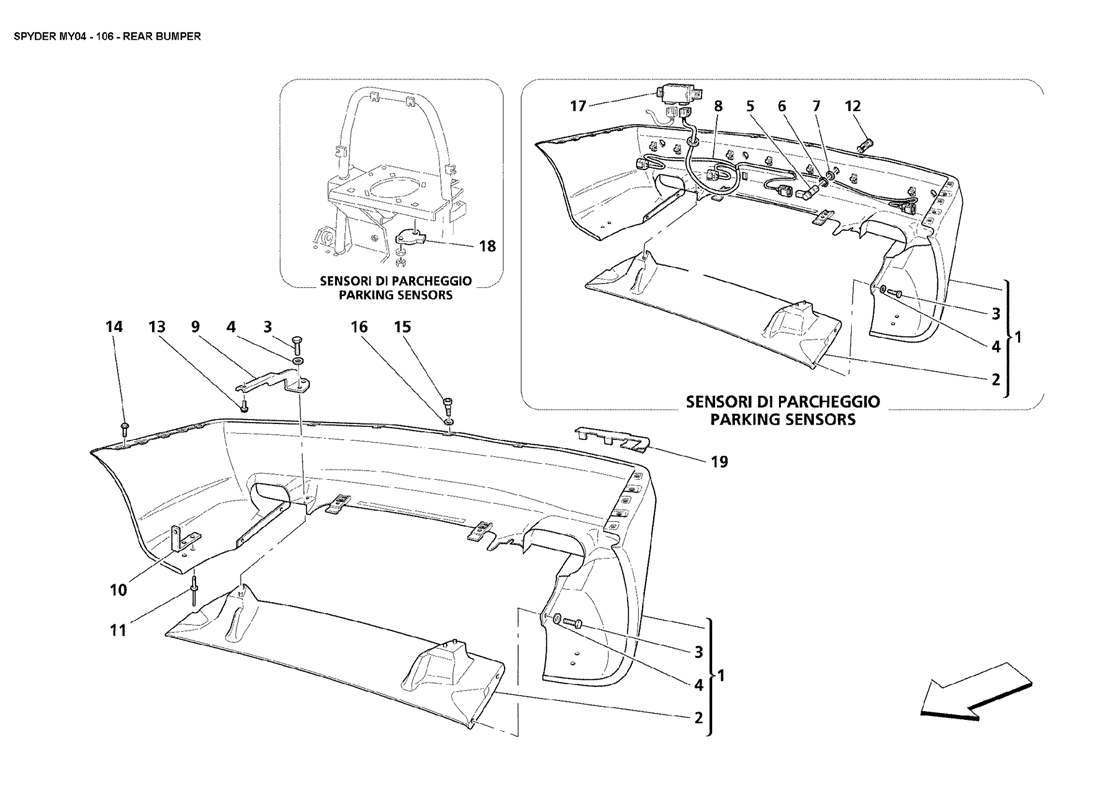 SPYDER MY04 - 106 - REAR BUMPER

18

SENSORI DI PARCHEGGIO
PARKING SENSORS

17 8 5 6 7 12

3
4
1
2

SENSORI DI PARCHEGGIO
PARKING SENSORS

14 13 9 4 3 16 15

19

10

11

3
4
1
2