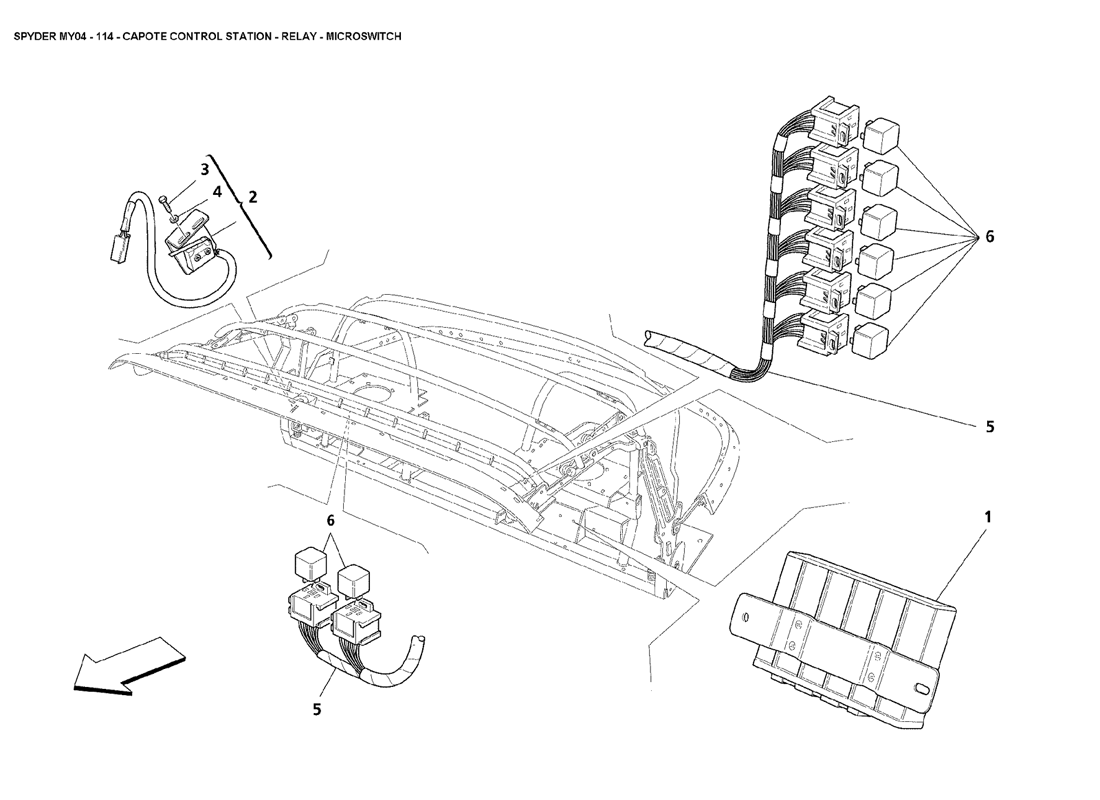 SPYDER MY04 - 114 - CAPOTE CONTROL STATION - RELAY - MICROSWITCH

3
4
2
6
5
6
1
5