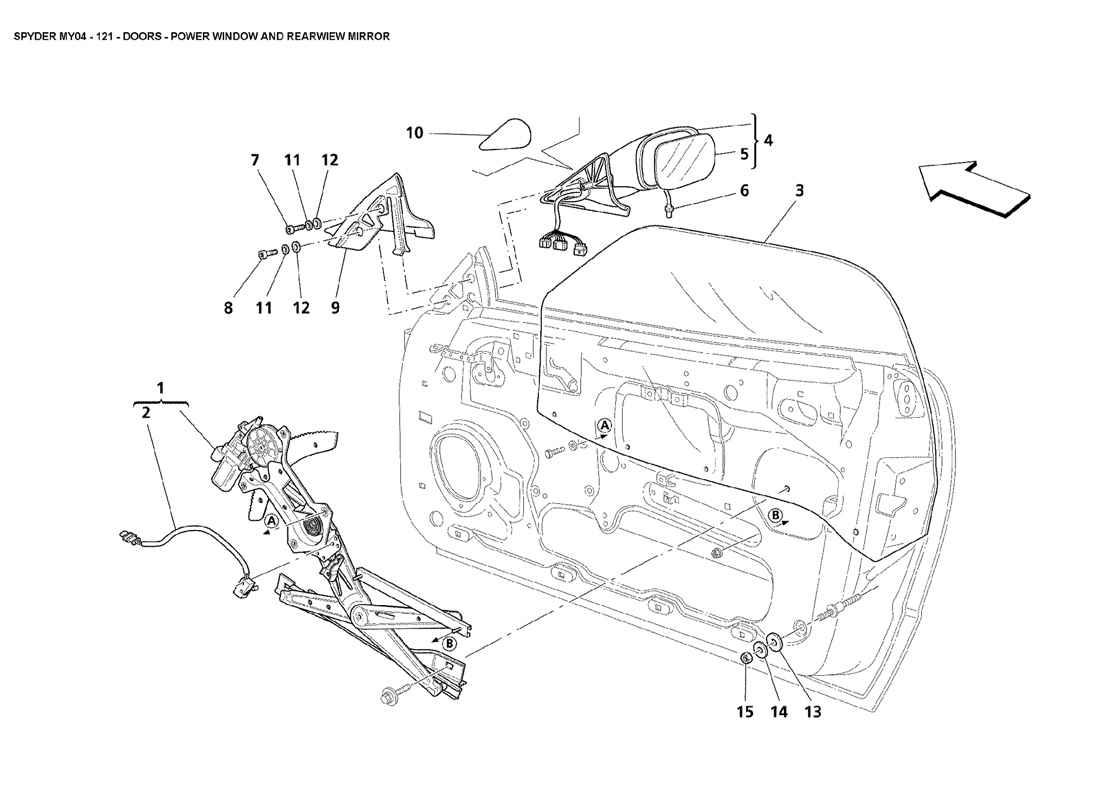 SPYDER MY04 - 121 - DOORS - POWER WINDOW AND REARWIEW MIRROR

10
4
5
6
3
7
11
12
8
11
12
9
1
2
A
A
B
B
15
14
13