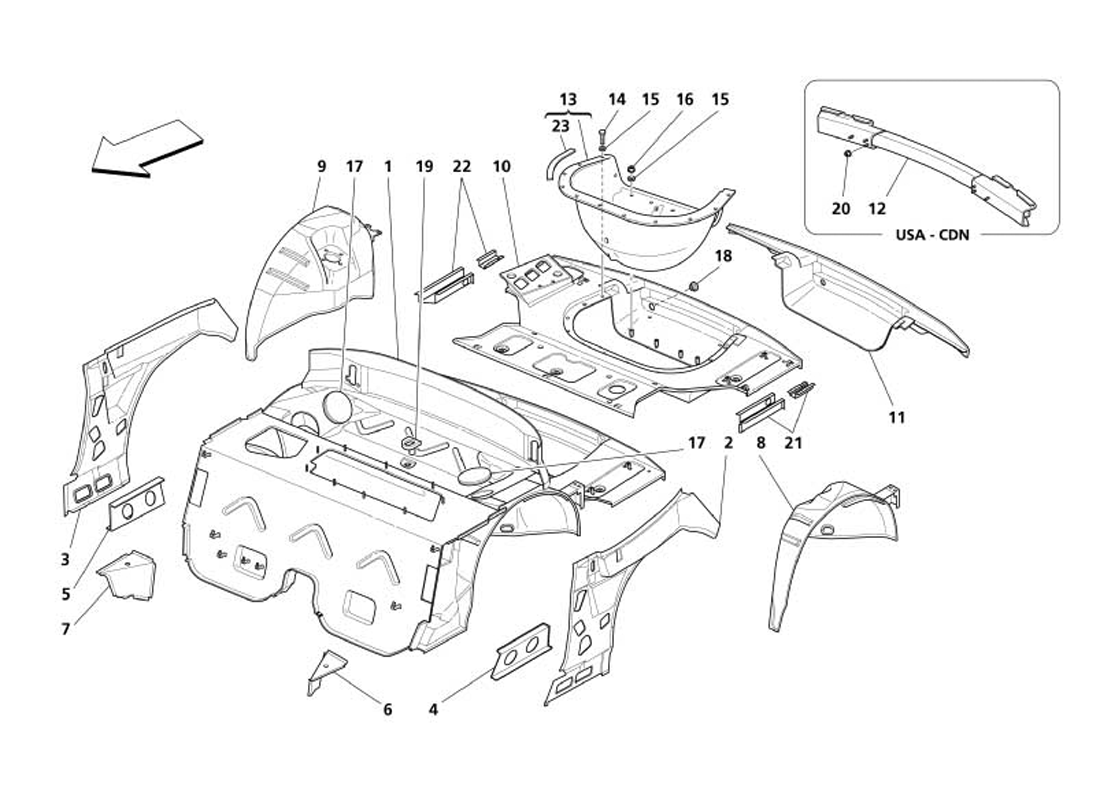 13
14
15
16
15
23
9
17
1
19
22
10
18
20
12
USA - CDN
11
17
2
8
21
3
5
7
6
4