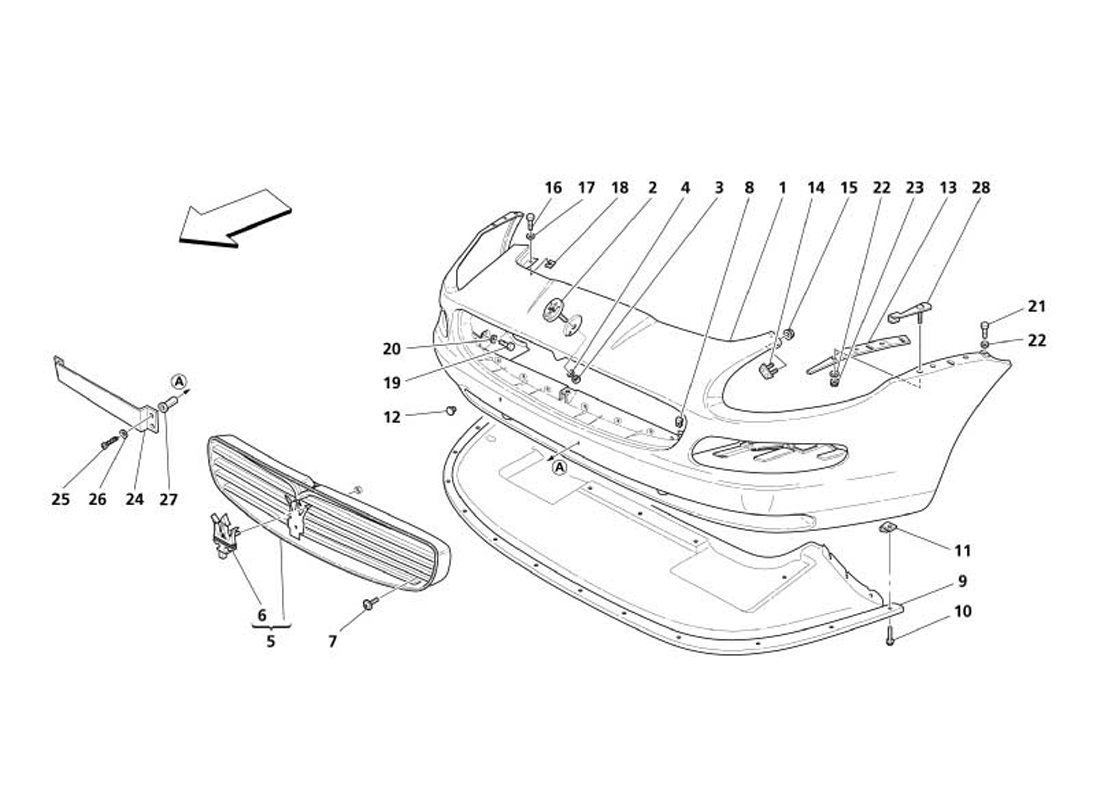 16 17 18 2 4 3 8 1 14 15 22 23 13 28

21

22

20

19

12

A

A

25 26 24 27

11

9

10

6

5

7