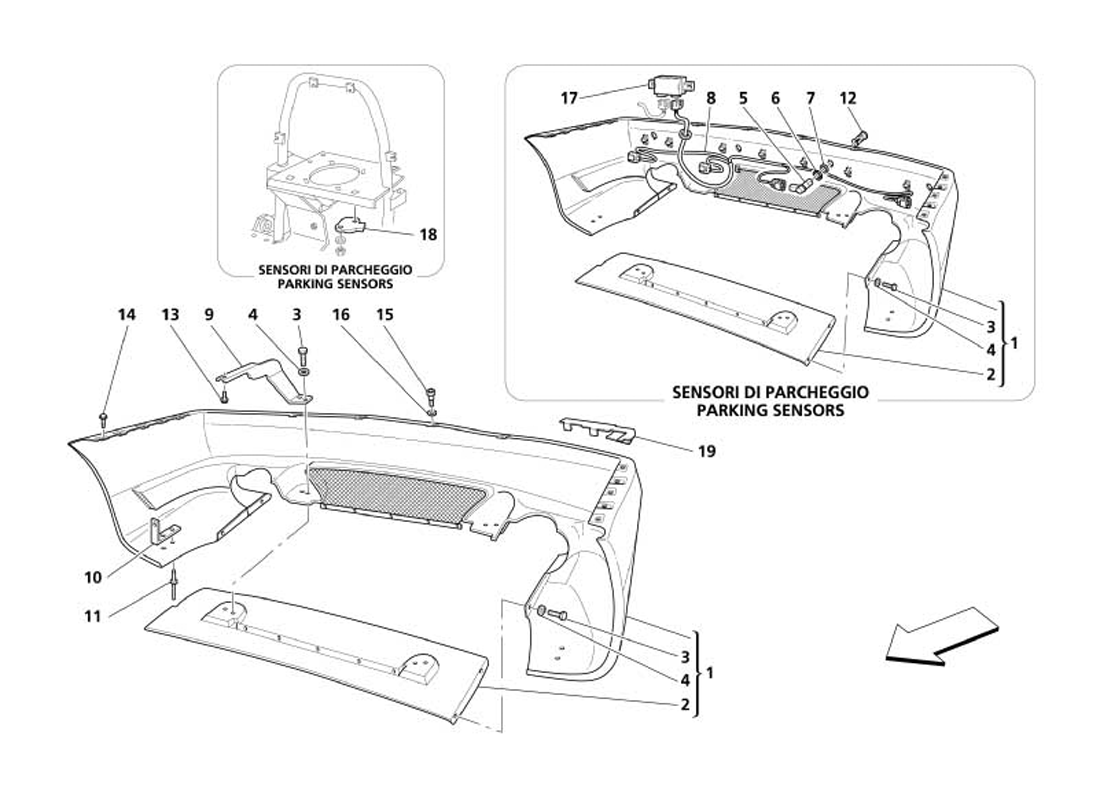 18

SENSORI DI PARCHEGGIO
PARKING SENSORS

17 8 5 6 7 12

3
4
1
2

SENSORI DI PARCHEGGIO
PARKING SENSORS

14 13 9 4 3 16 15

19

10

11

3
4
1
2