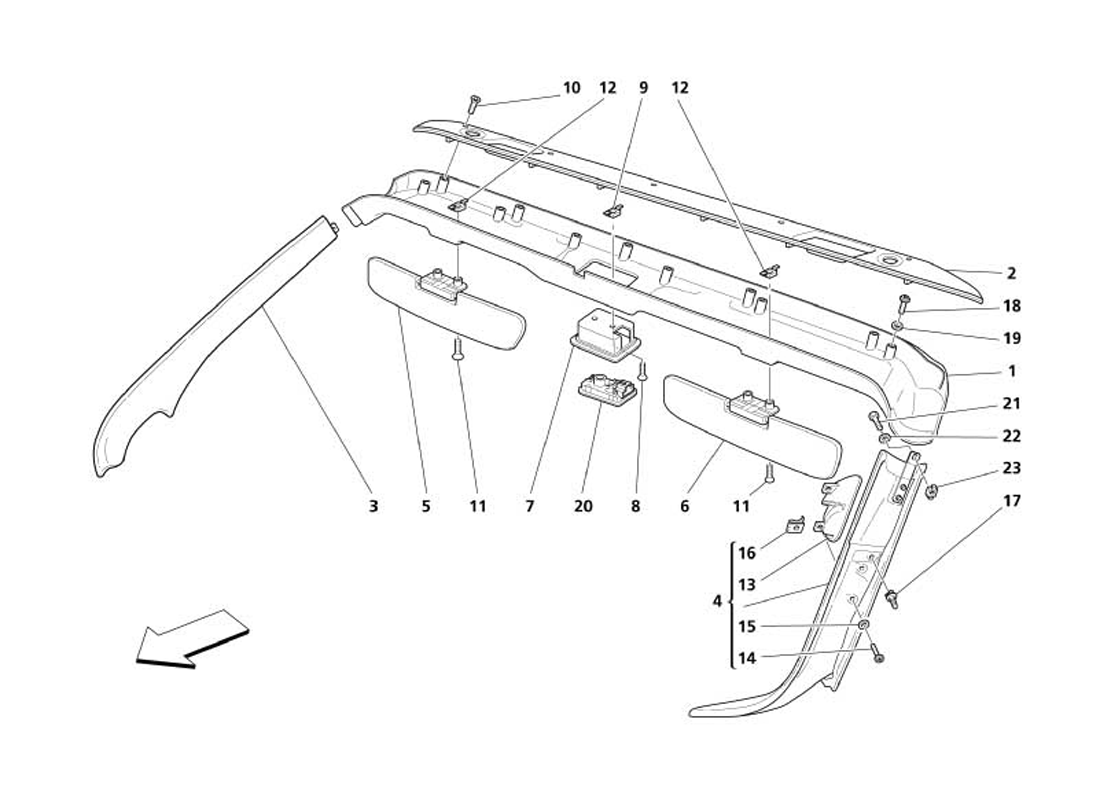 10
12
9
12
2
18
19
1
21
22
23
17
3
5
11
7
20
8
6
11
16
13
4
15
14