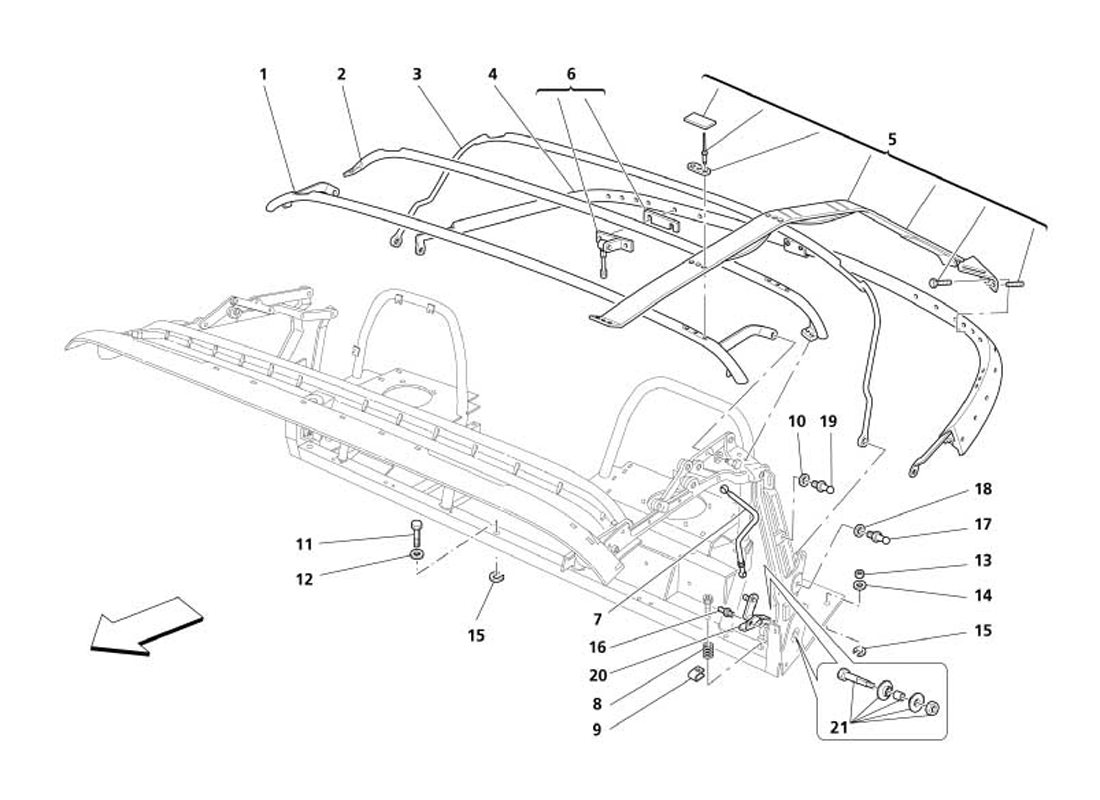 1
2
3
4
6
5
10
19
18
17
13
14
15
11
12
15
7
16
20
8
9
21