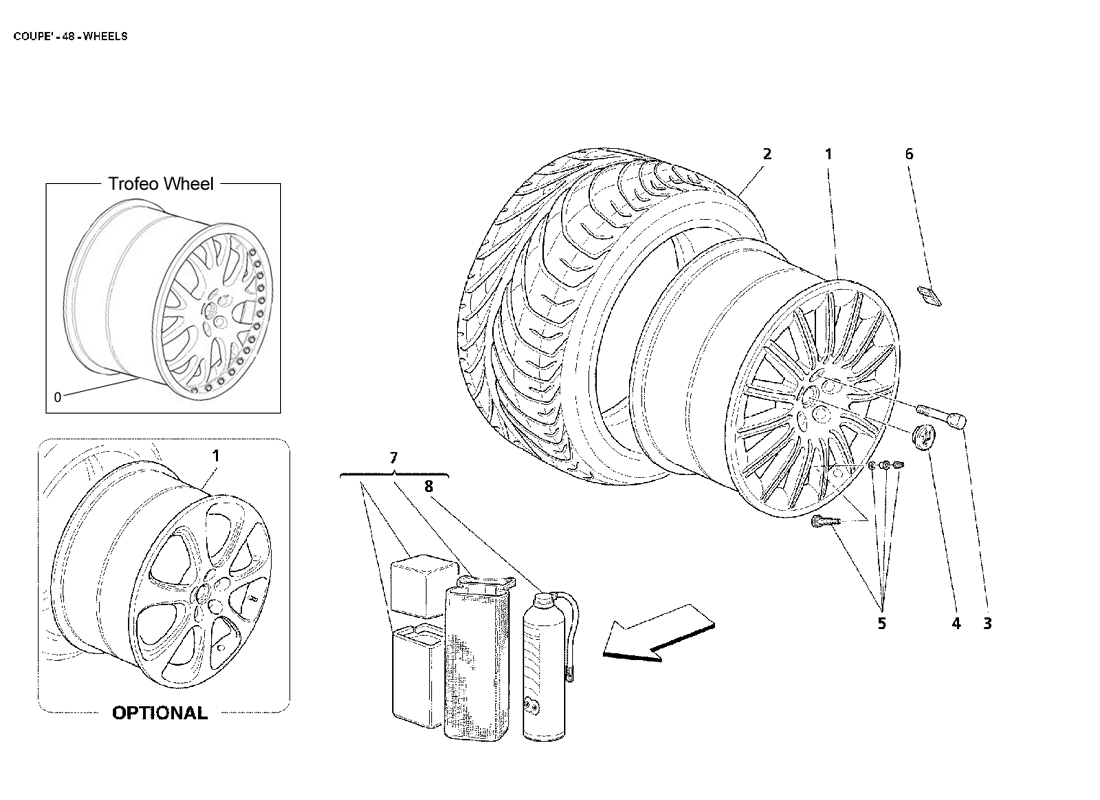 COUPE' - 48 - WHEELS

Trofeo Wheel

0

1

OPTIONAL

7

8

2

1

6

5

4

3