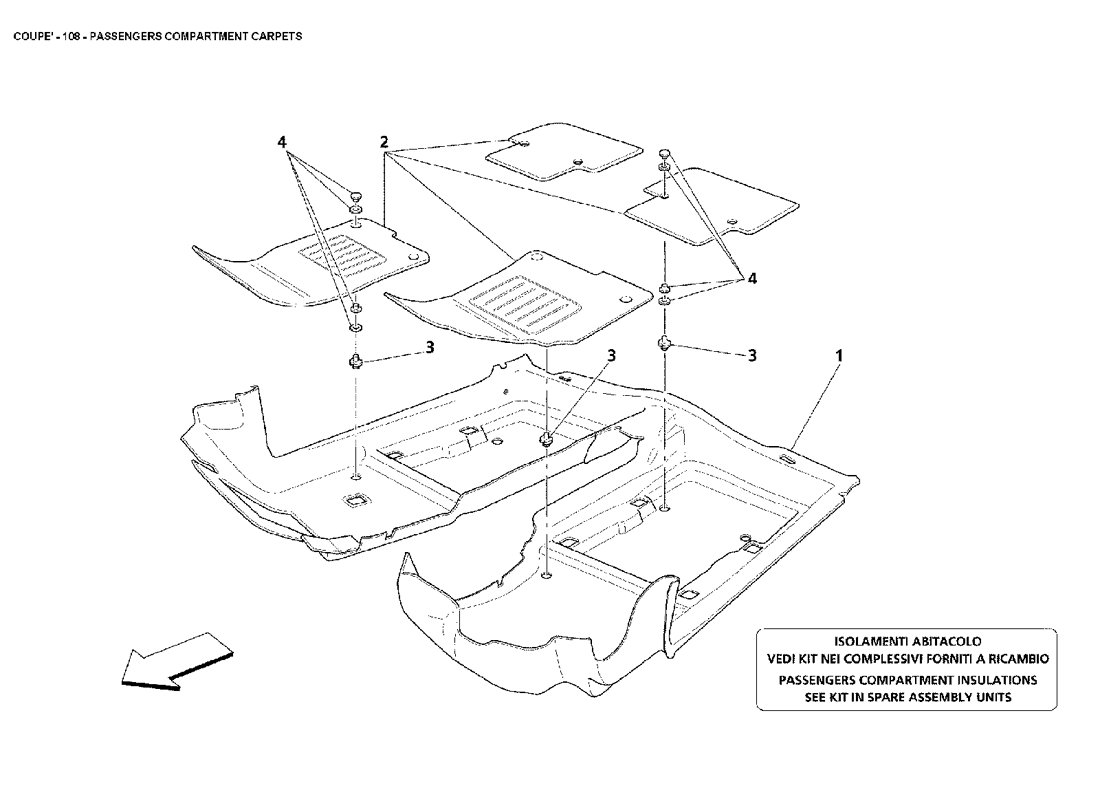 COUPE' - 108 - PASSENGERS COMPARTMENT CARPETS

4
2
4
3
3
3
1

ISOLAMENTI ABITACOLO
VEDI KIT NEI COMPLESSIVI FORNITI A RICAMBIO
PASSENGERS COMPARTMENT INSULATIONS
SEE KIT IN SPARE ASSEMBLY UNITS